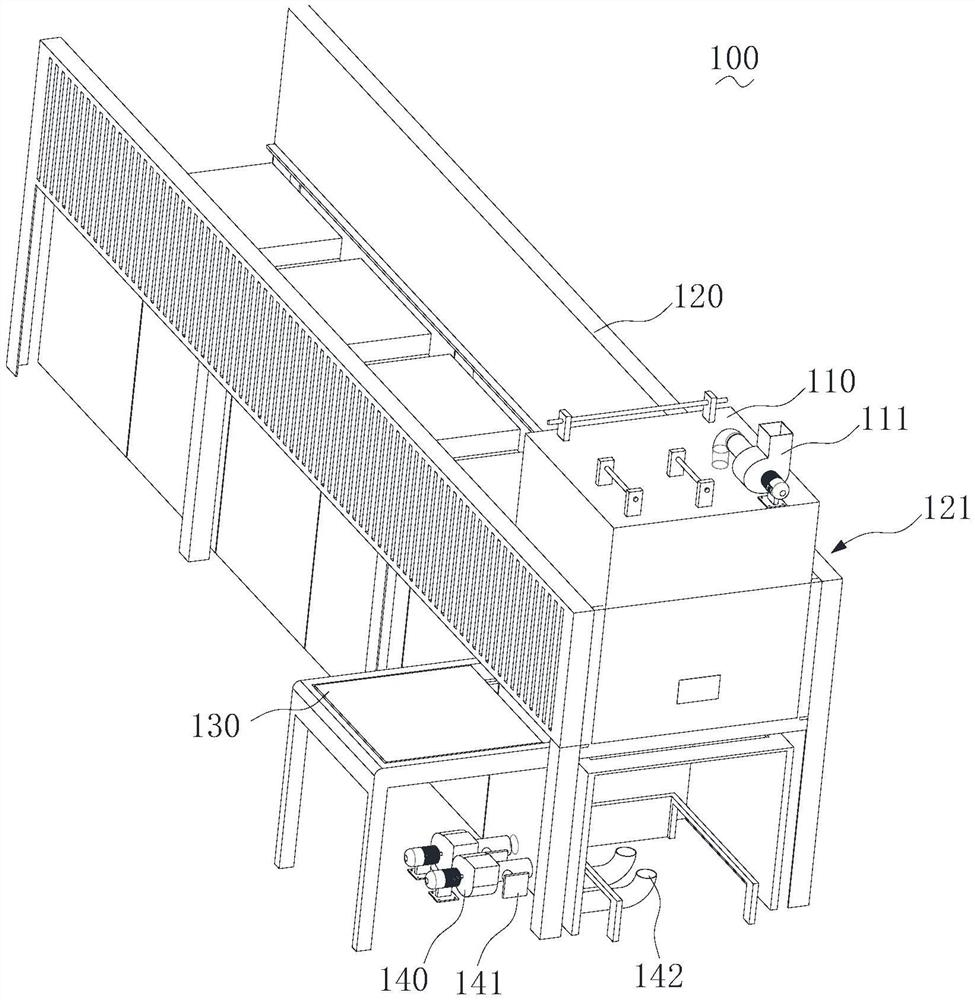 100

120

110

111

121

130

140

141

142