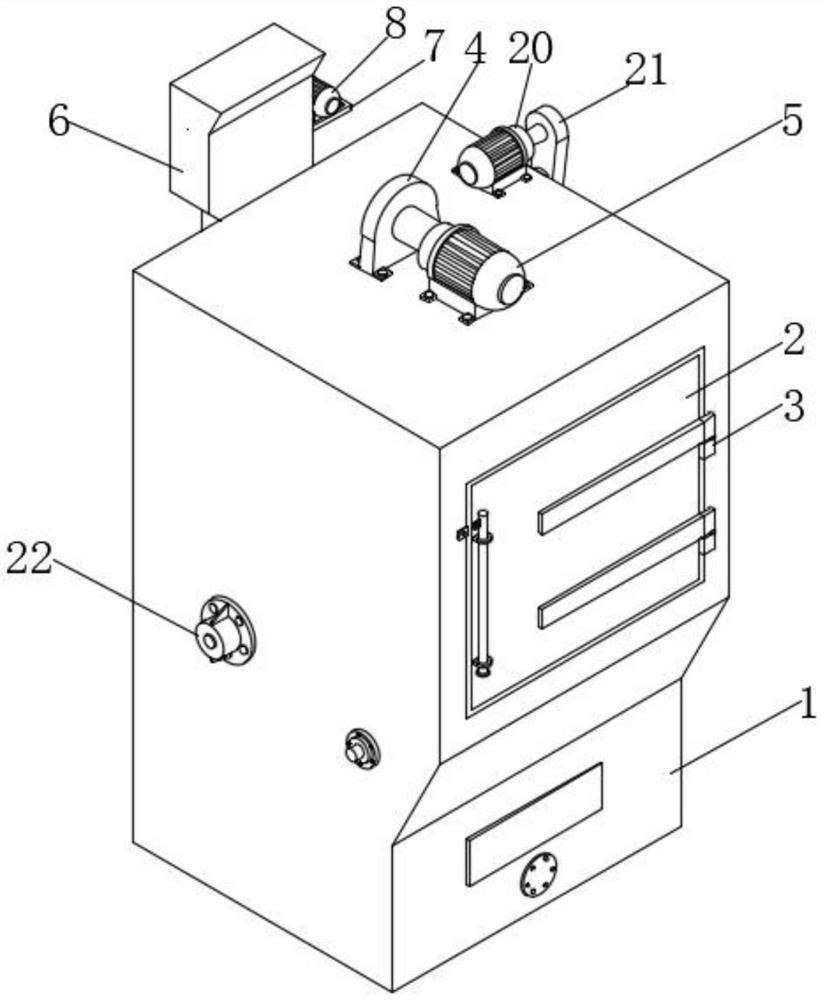 8
7
4
20
21
6
5
2
3
22
1