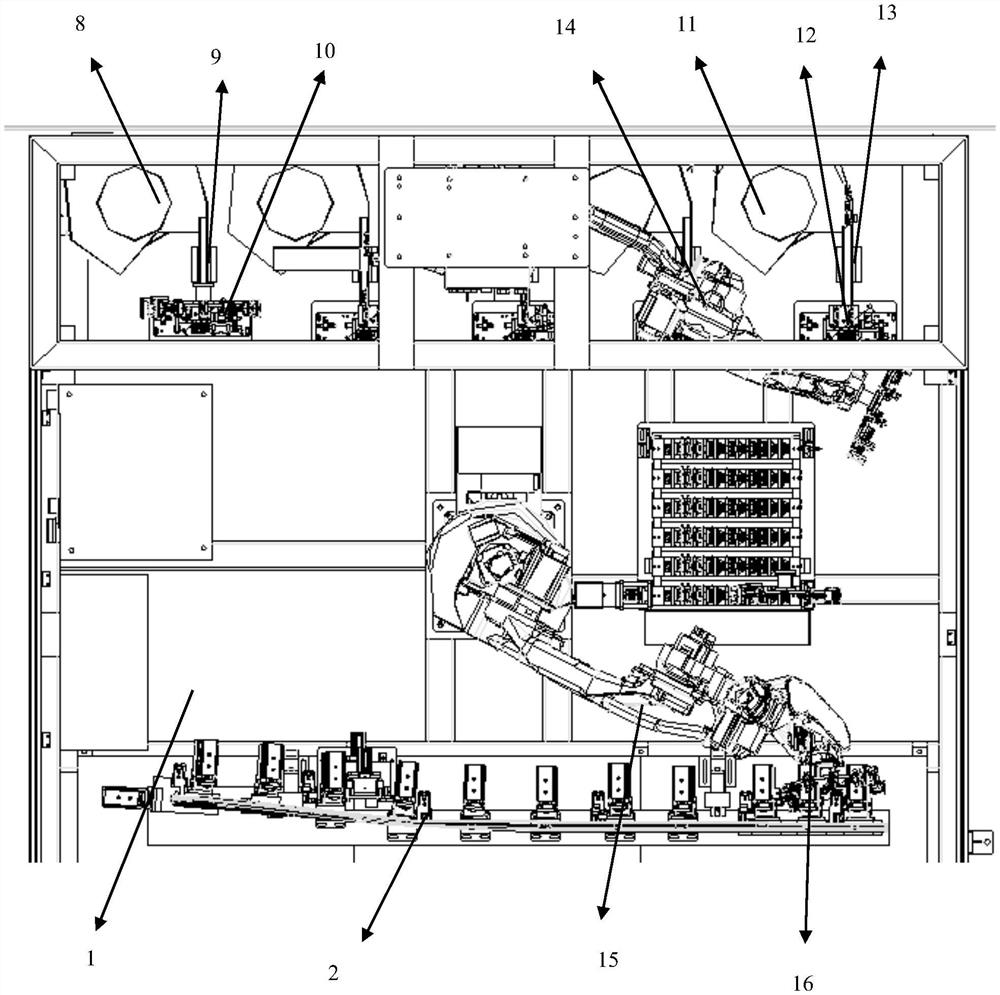 8
9
10
14
11
12
13
1
2
15
16