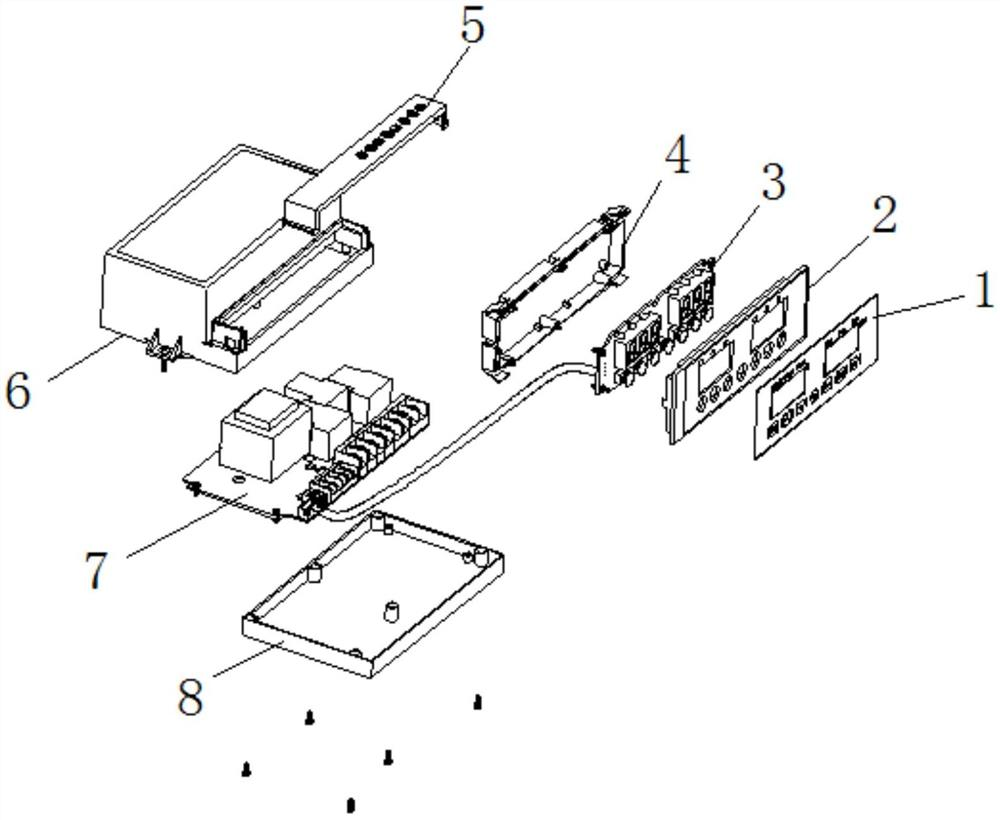 5
4
3
2
1
6
7
8