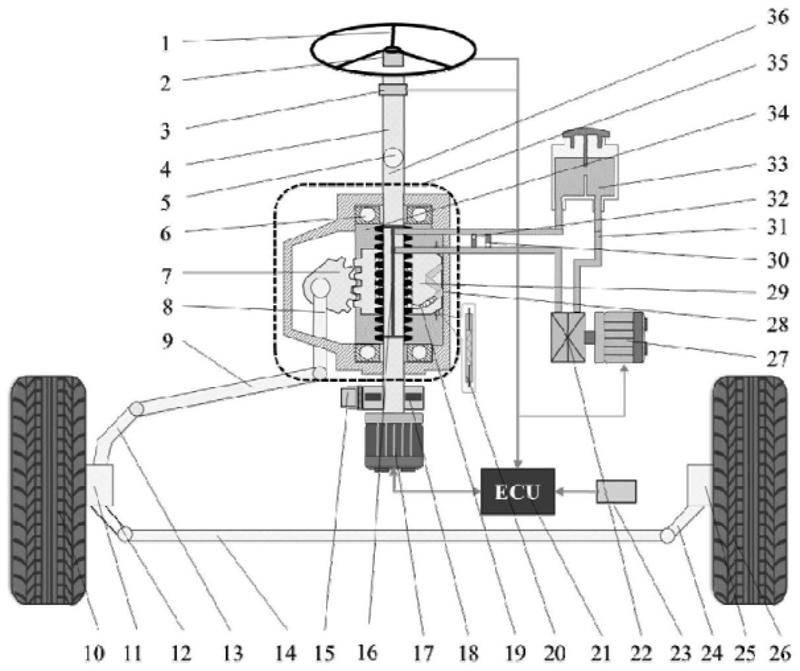 1
2
3
4
5
6
7
8
9
36
35
34
33
32
31
30
29
28
27
ECU
10 11 12 13 14 15 16 17 18 19 20 21 22 23 24 25 26