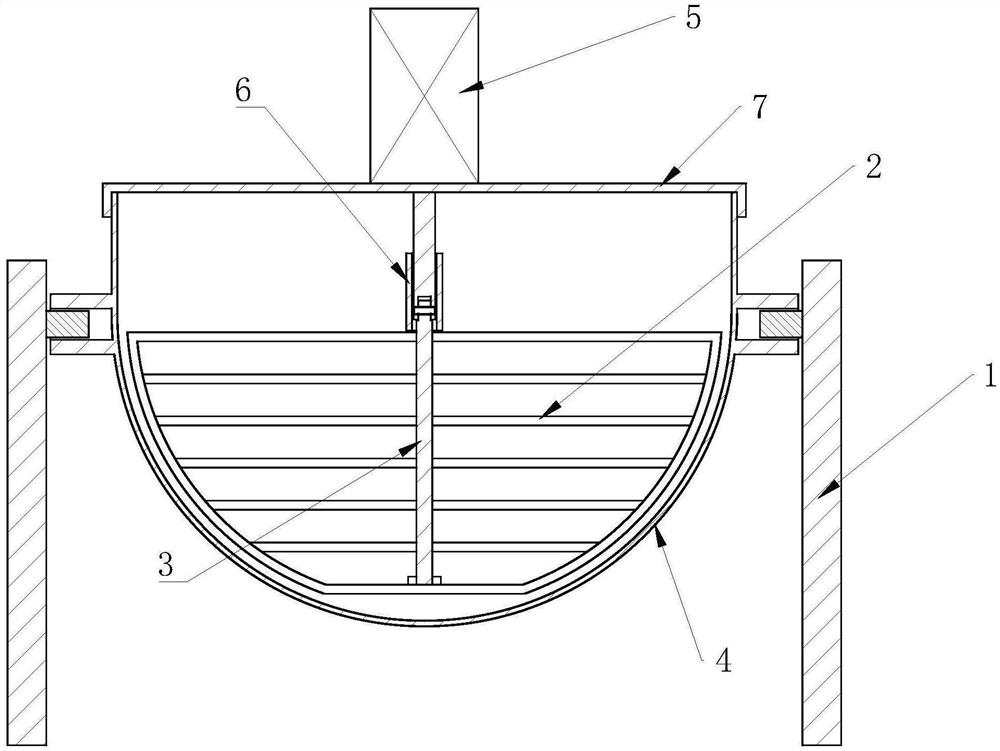 5
6
7
2
1
3
4