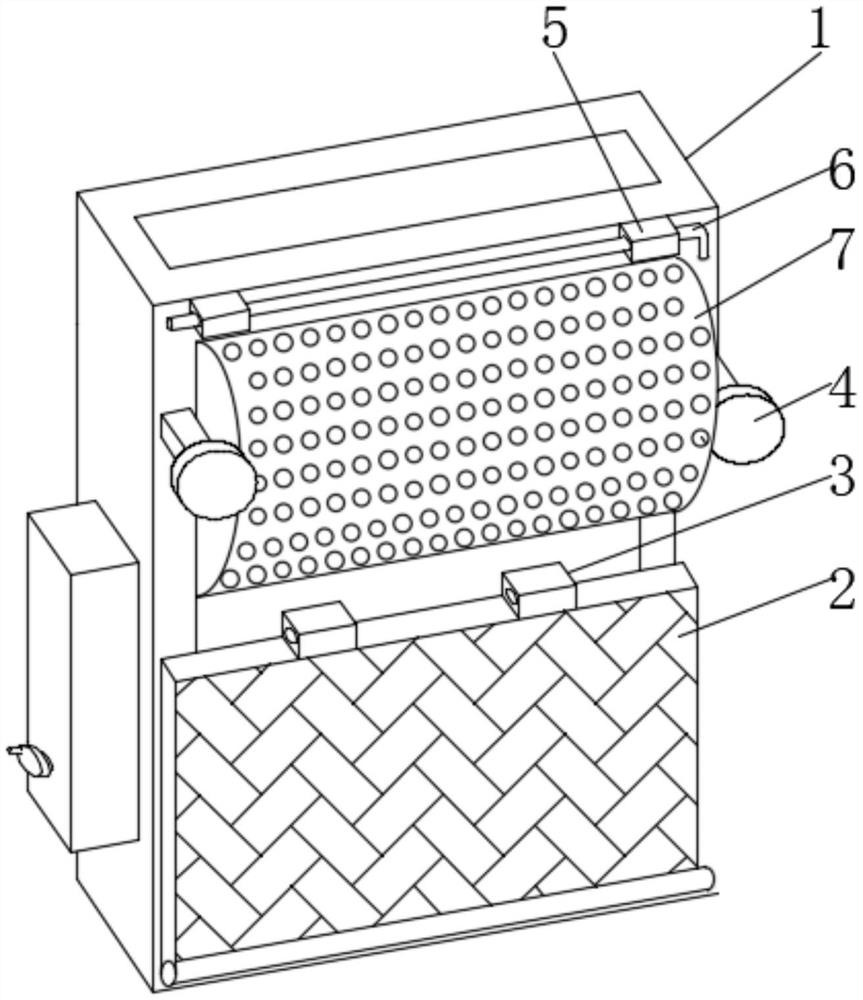 5
1
6
7
4
3
2