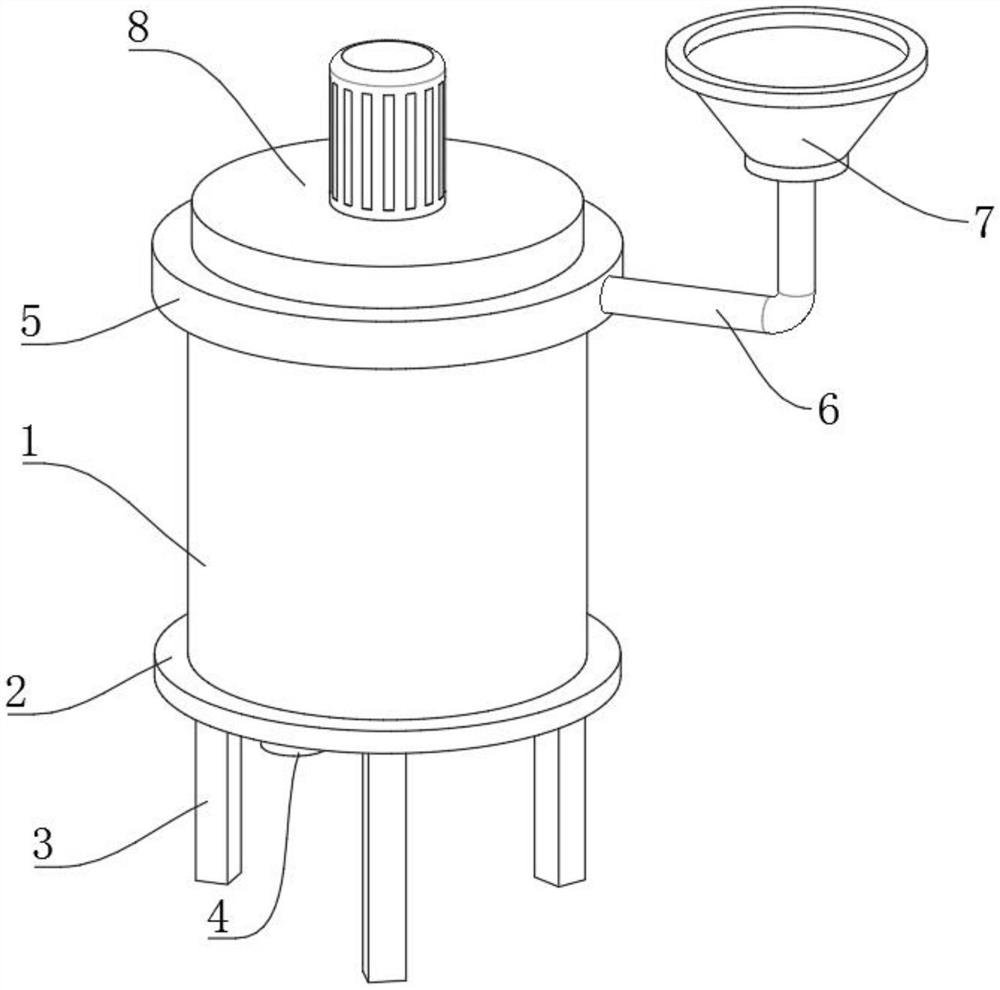 8
7
5
6
1
2
3
4