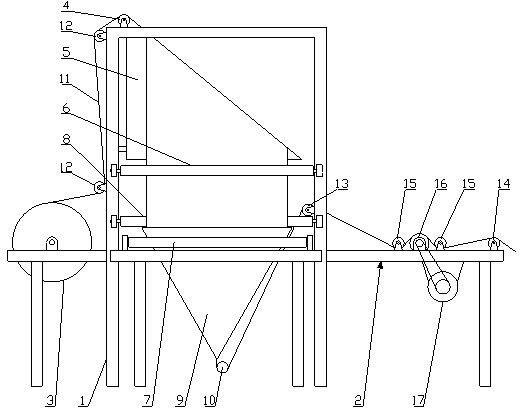 4
12
5
11
6
8
12
13
15
16
15
14
3
1
7
9
10
2
17