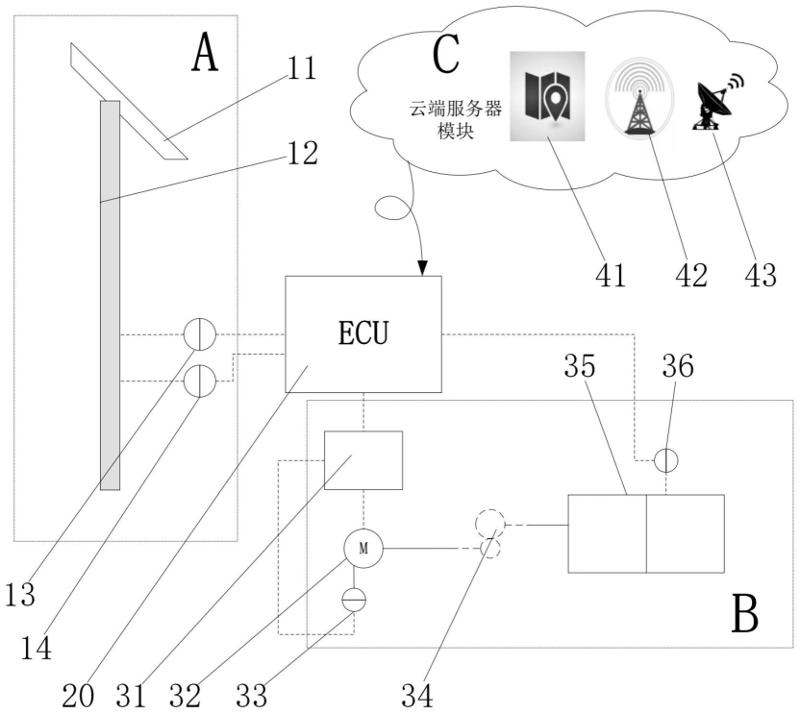 A
11
12
C
云端服务器模块
41
42
43
ECU
35
36
M
B
13
14
20
31
32
33
34