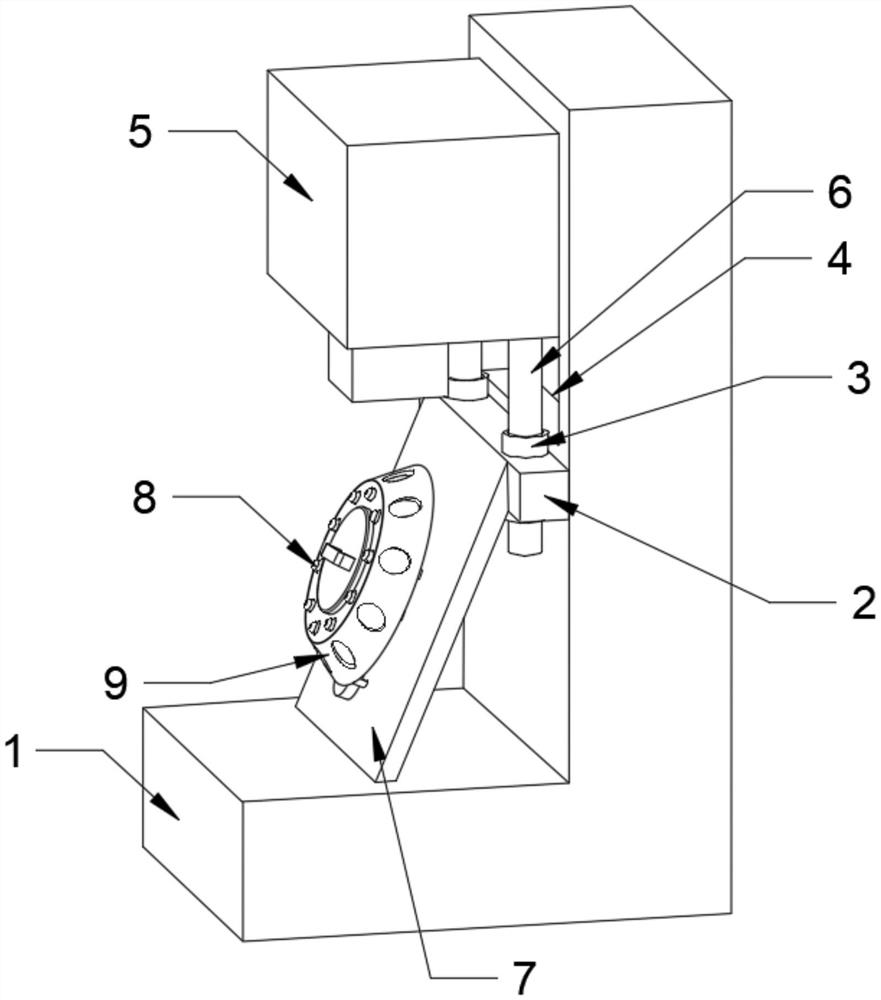 5
6
4
3
8
2
9
1
7