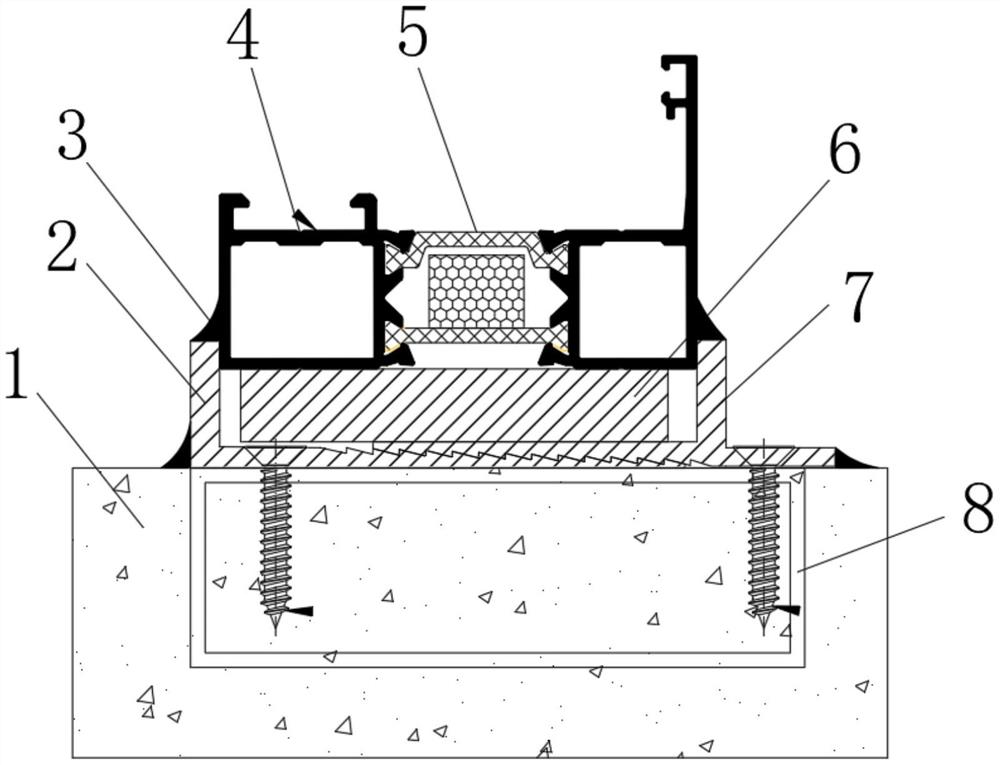 4
5
3
6
2
7
1
8