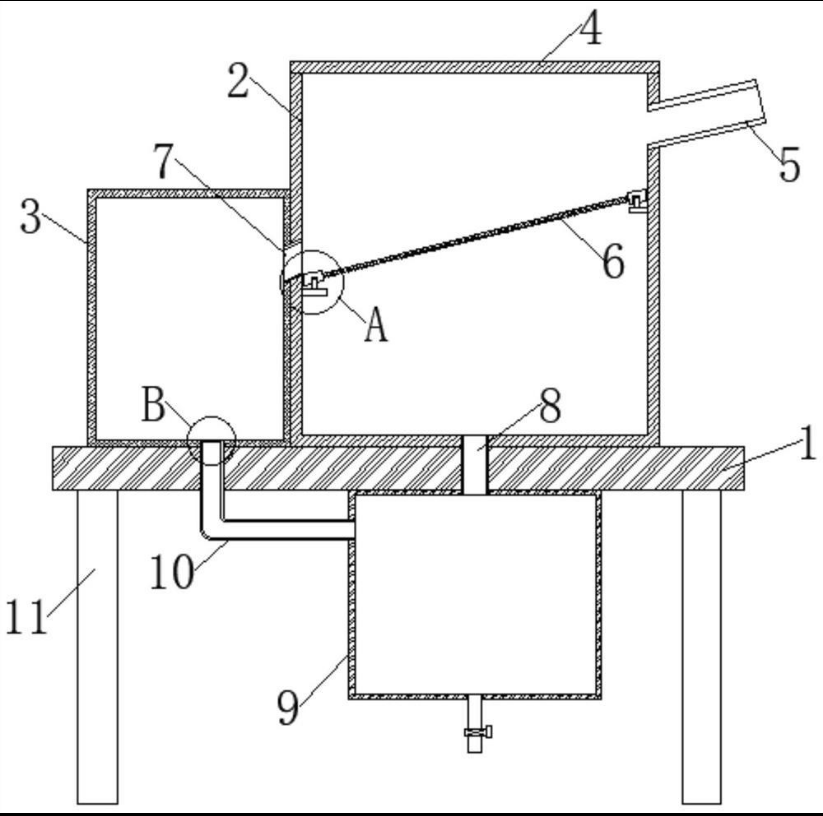 4
2
5
7
3
6
A
B
8
1
10
11
9