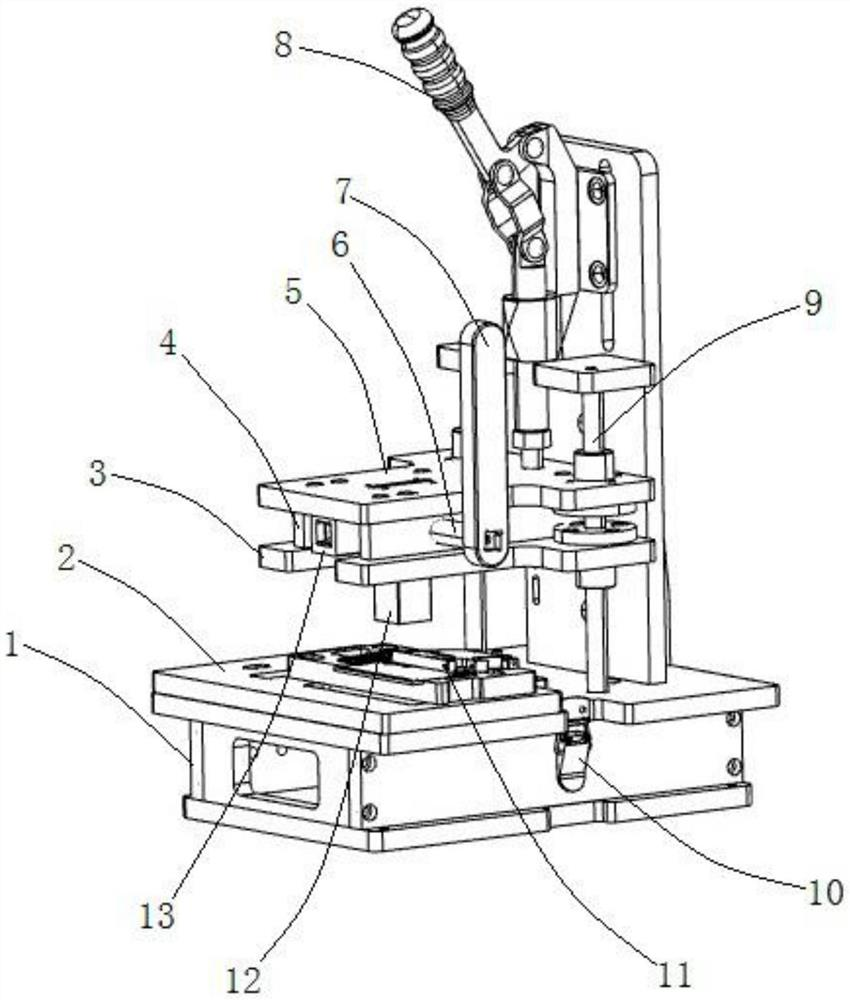 8
7
6
5
9
4
3
2
1
10
13
12
11