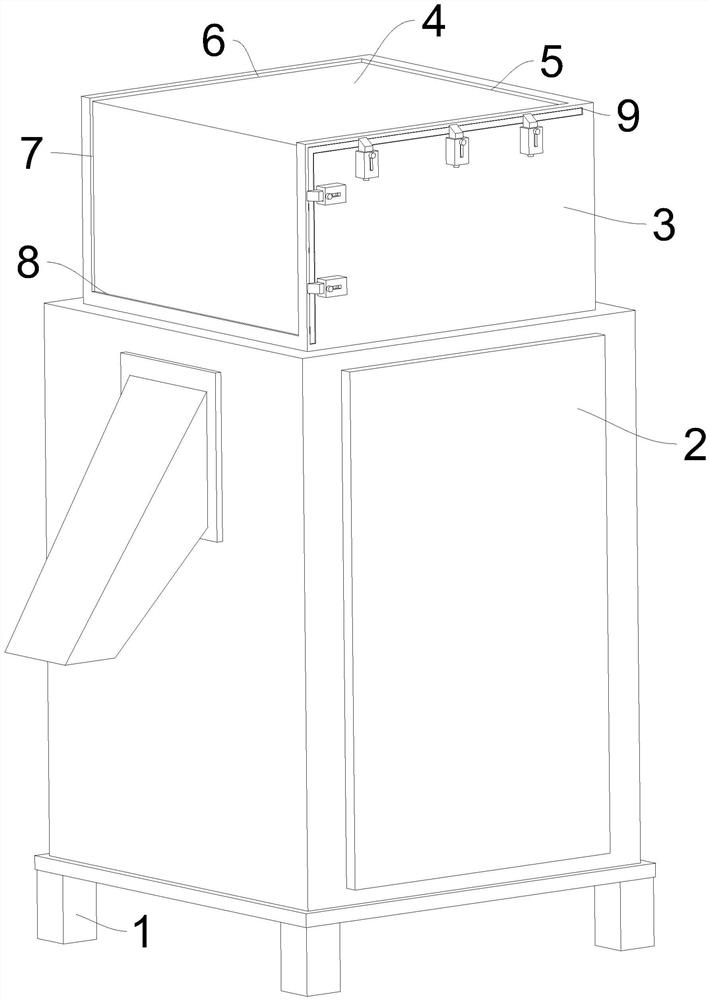 6
4
5
9
7
3
8
2
1