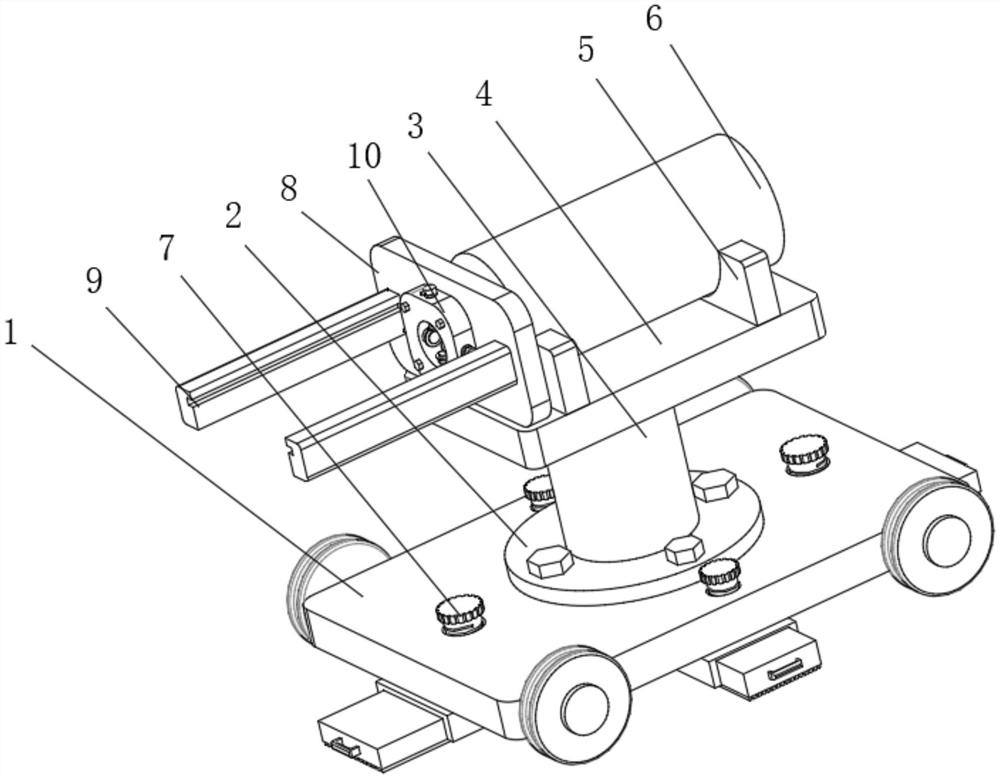 6
5
4
3
10
8
2
7
9
1