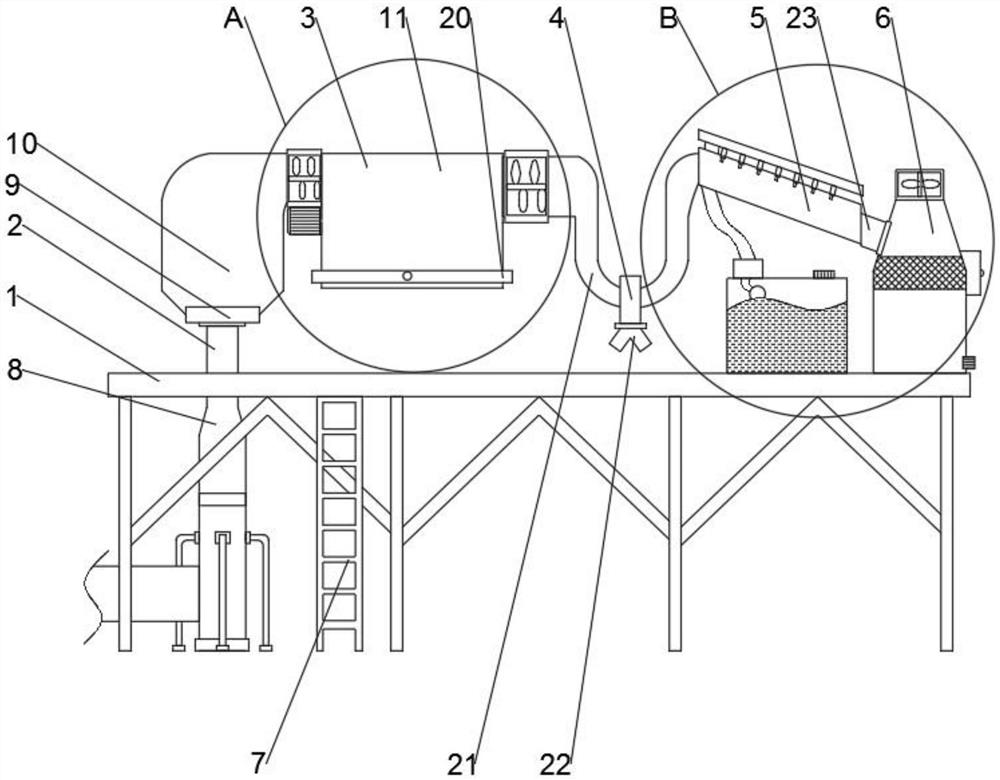 A
3
11
20
4
B
5
23
6
10
9
2
1
8
7
21
22