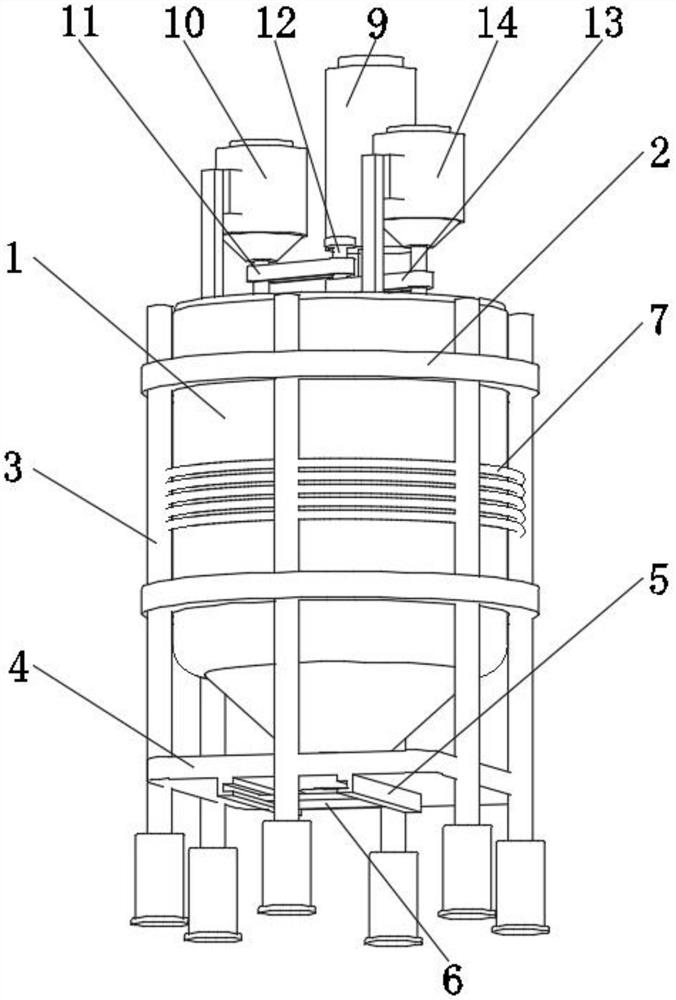 11 10 12 9 14 13

2

1

7

3

5

4

6