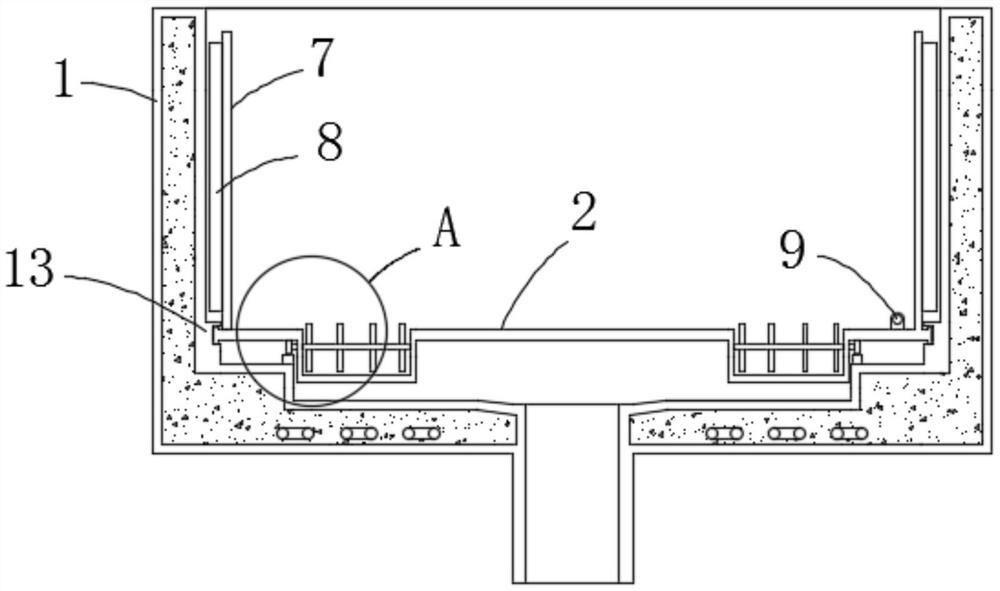 1
7
8
13
A
2
9