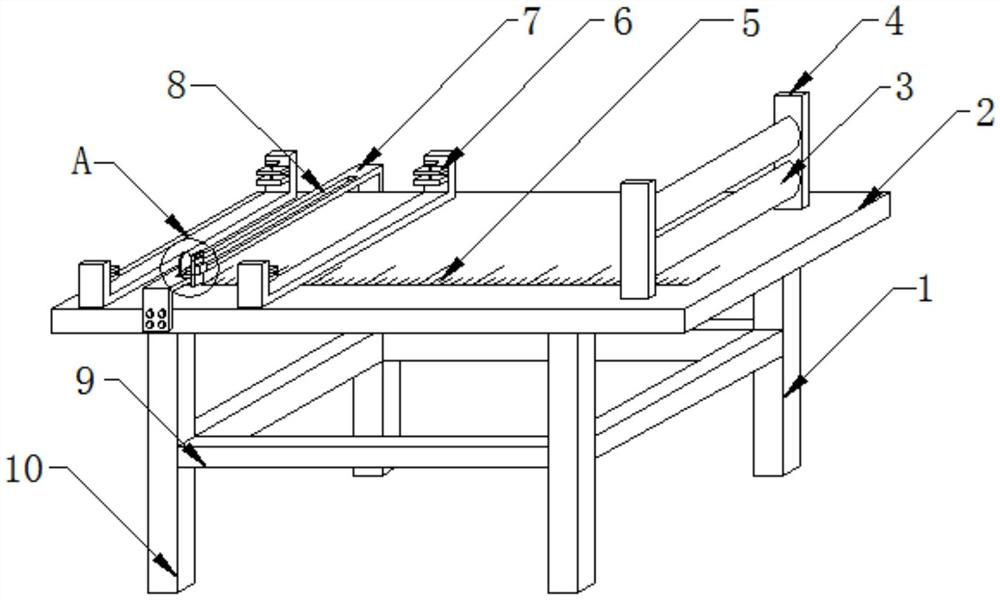 7
6
5
4
8
3
2
A
1
9
10