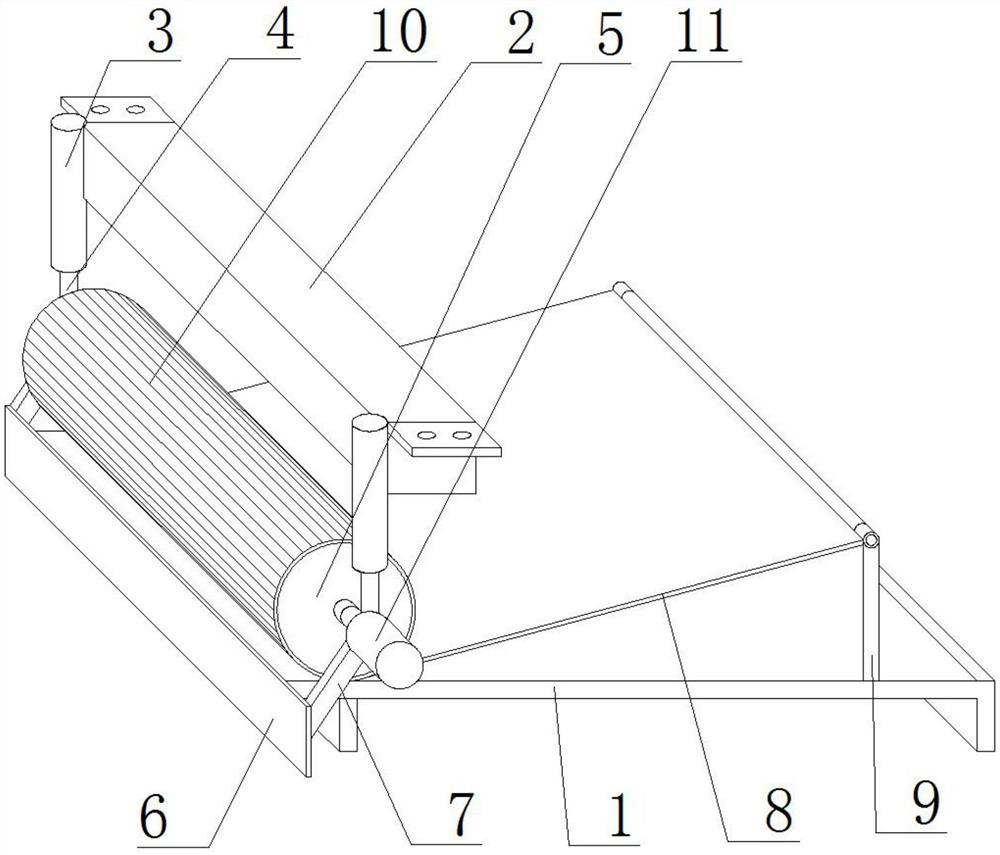 3 4 10 2 5 11

6 7 1 8 9