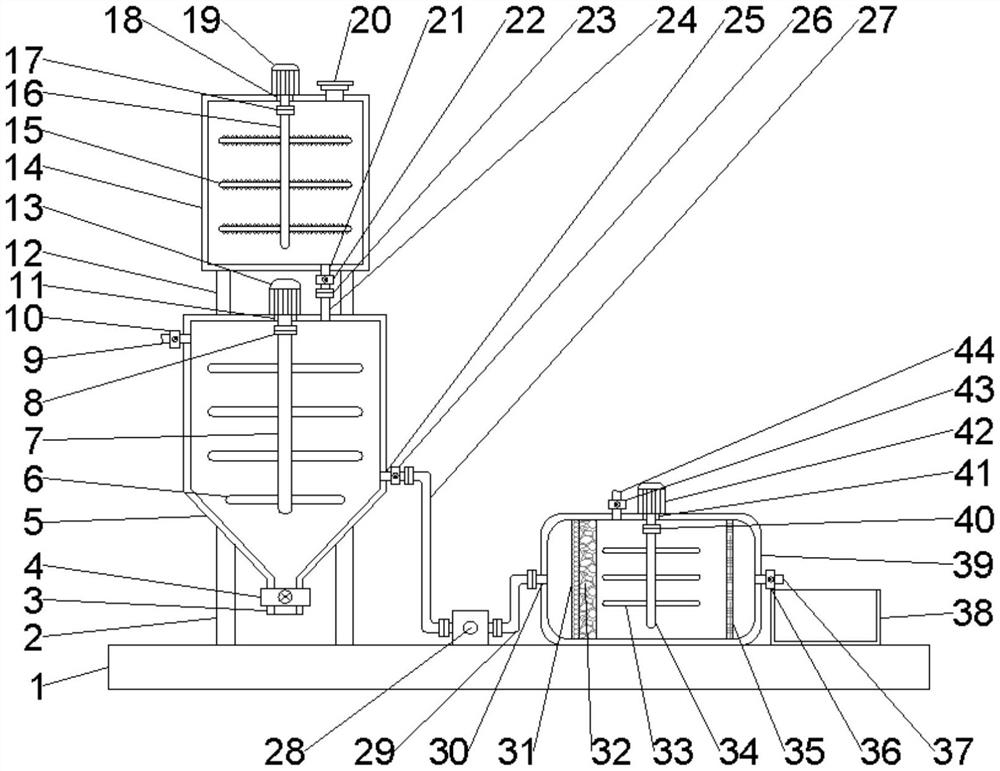 18 19 20 21 22 23 24 25 26 27
17
16
15
14
13
12
11
10
9
8
7
6
5
4
3
2
1
44
43
42
41
40
39
38
28 29 30 31 32 33 34 35 36 37