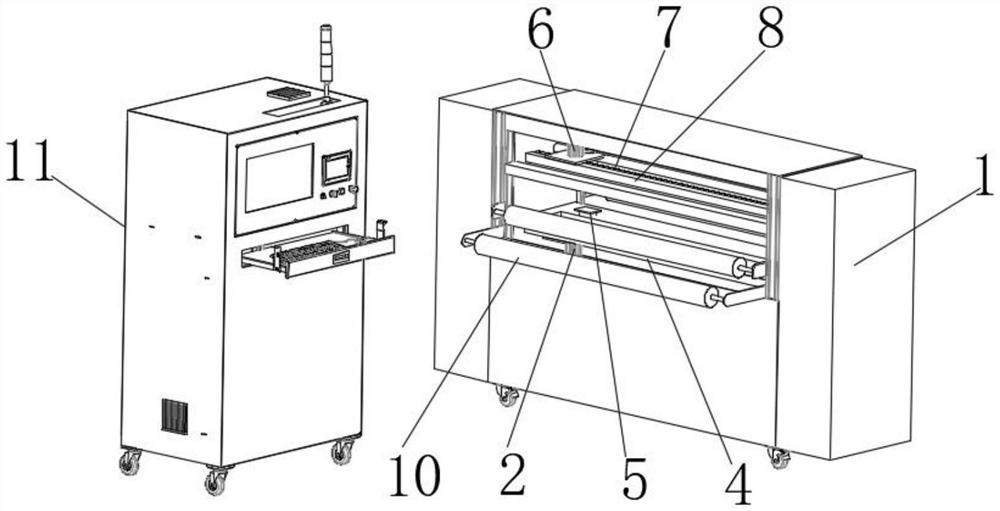 6 7 8
11
1
10 2 5 4