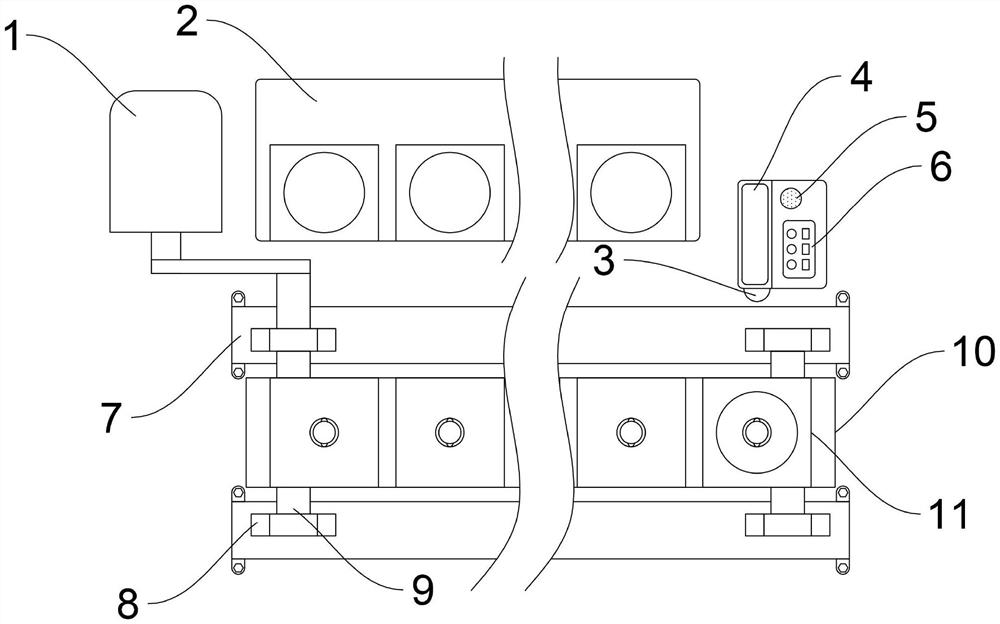 1
2
4
5
6
3
10
7
11
8
9