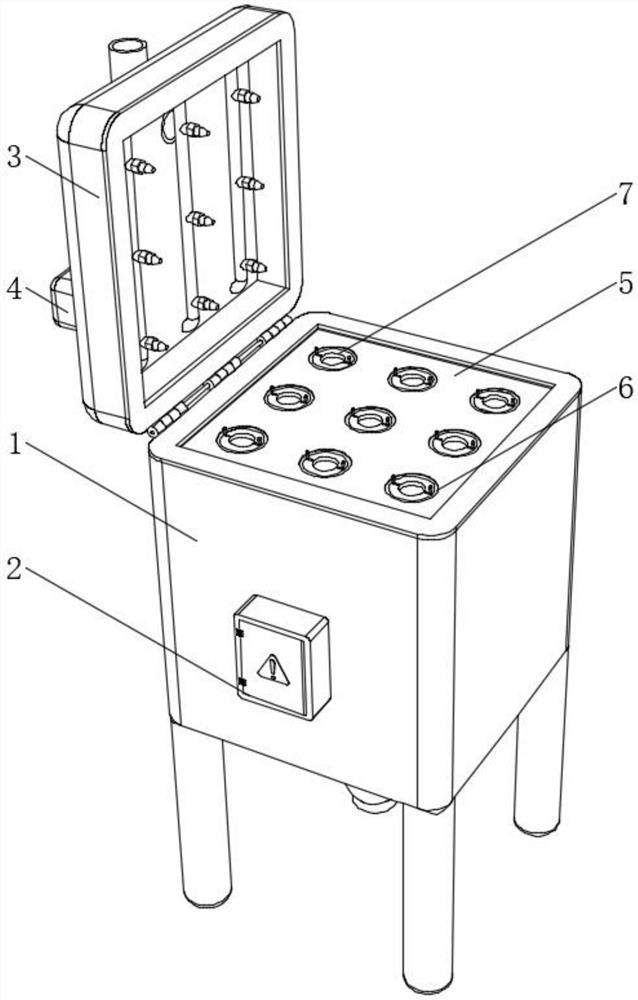 3
4
7
5
6
1
2