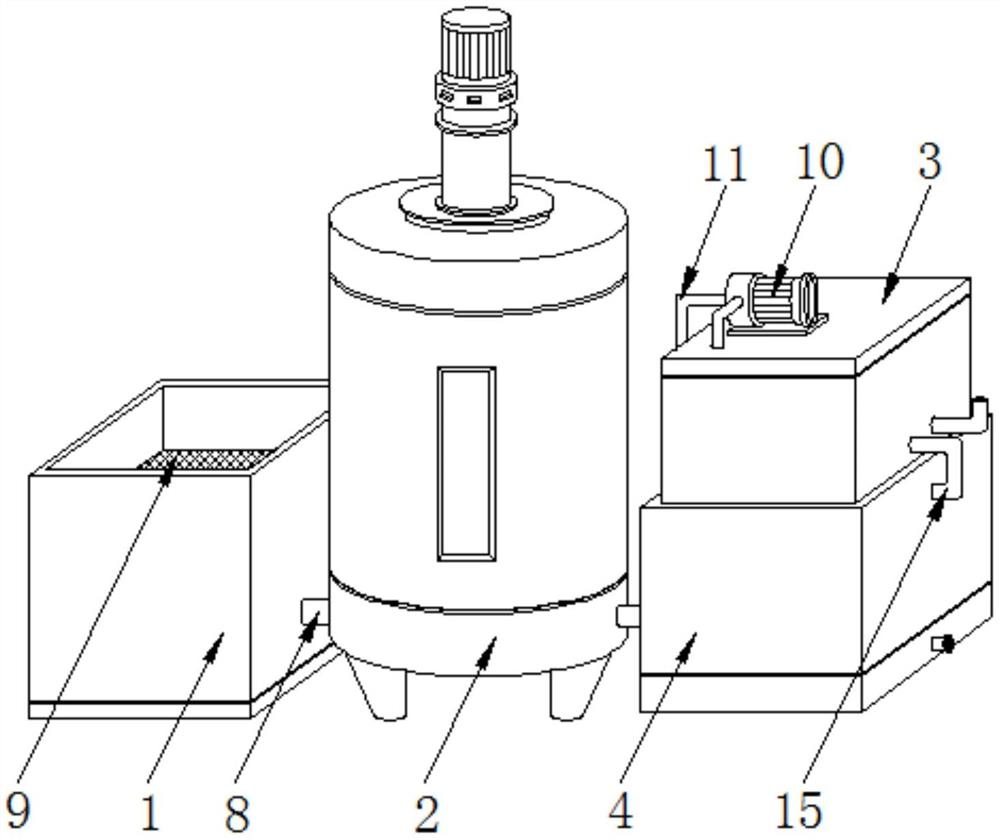 11 10 3

9 1 8 2 4 15