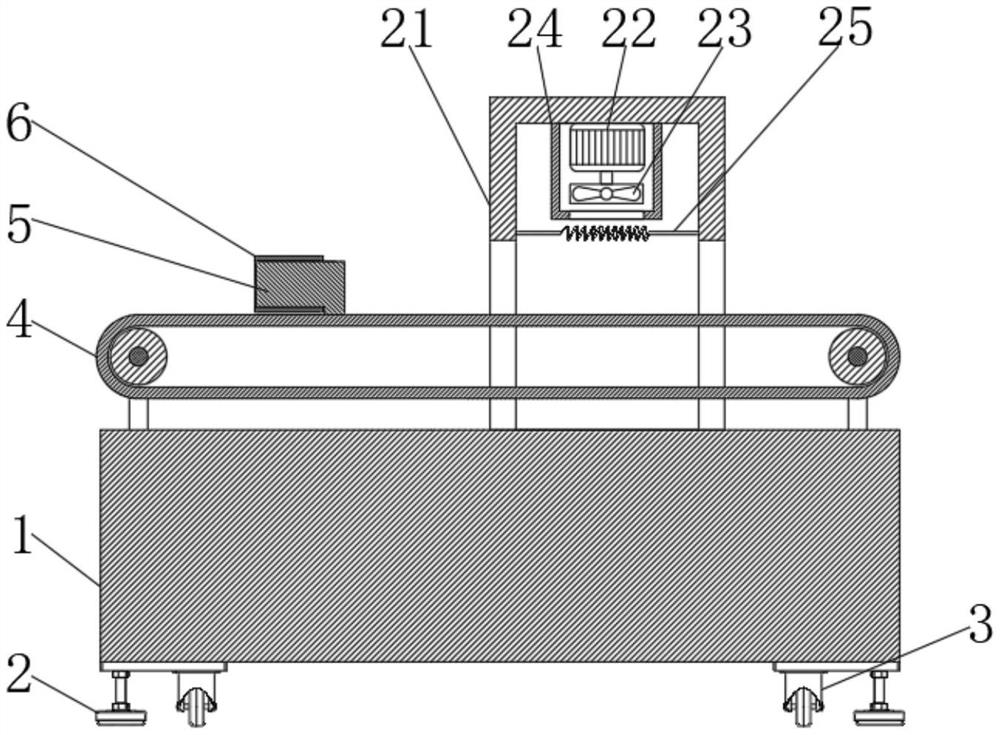 21 24 22 23 25

6

5

4

1

2

3