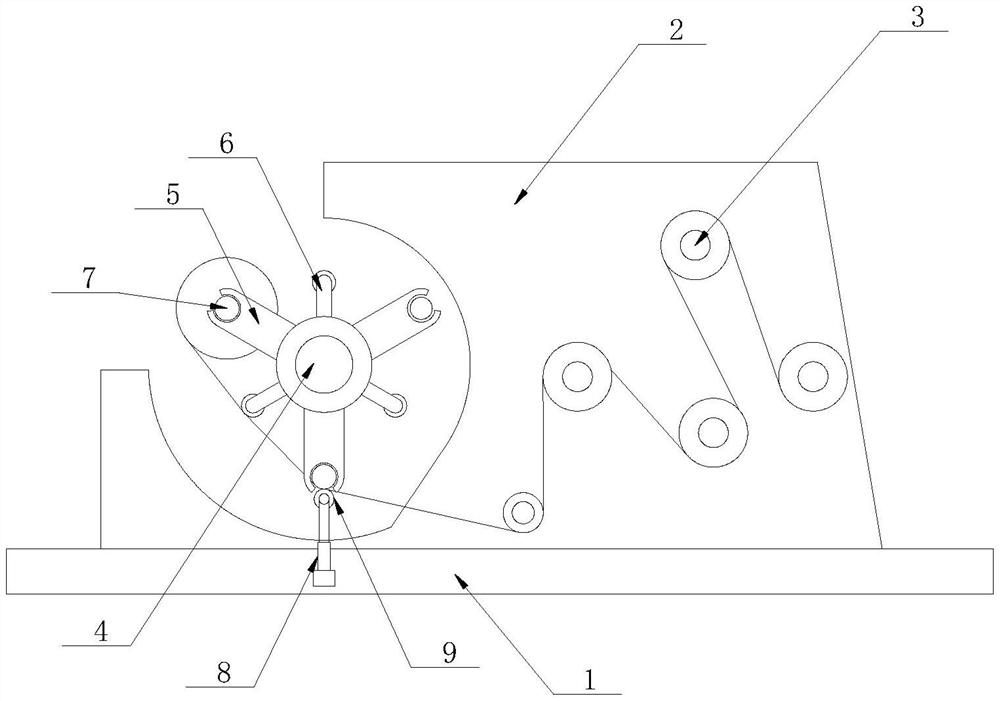 2
3
6
5
7
4
8
9
1