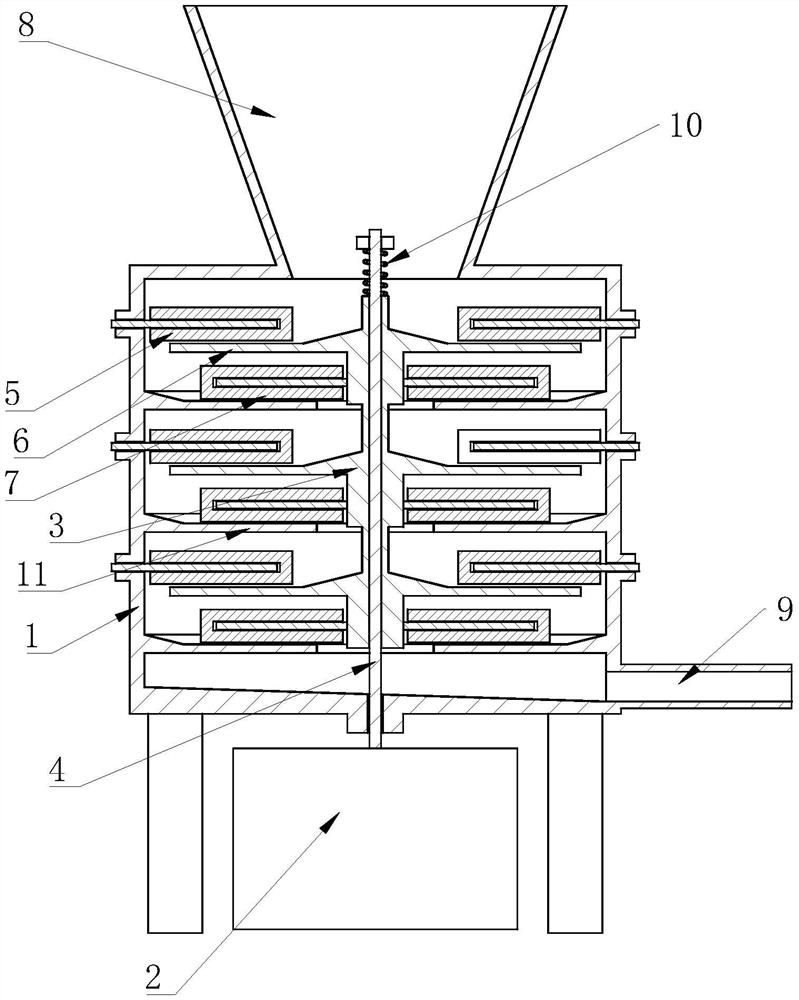 8
10
5
6
7
3
11
1
9
4
2