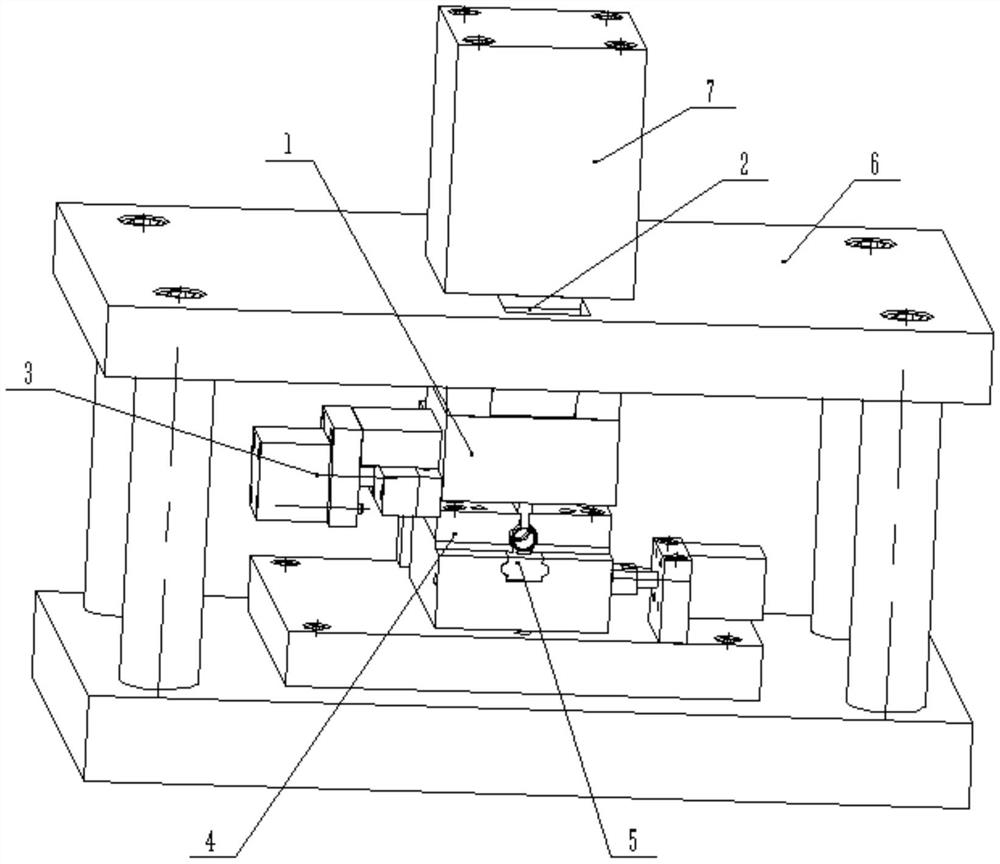 7
1
2
6
3
4
5