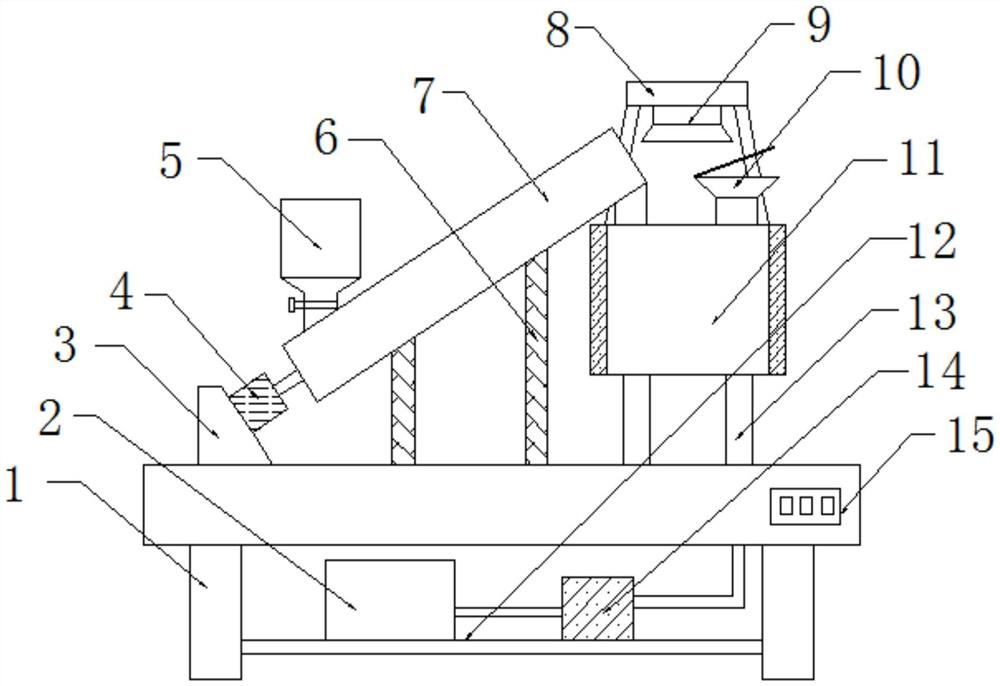 8
9
10
7
6
11
5
12
4
13
3
14
2
15
1