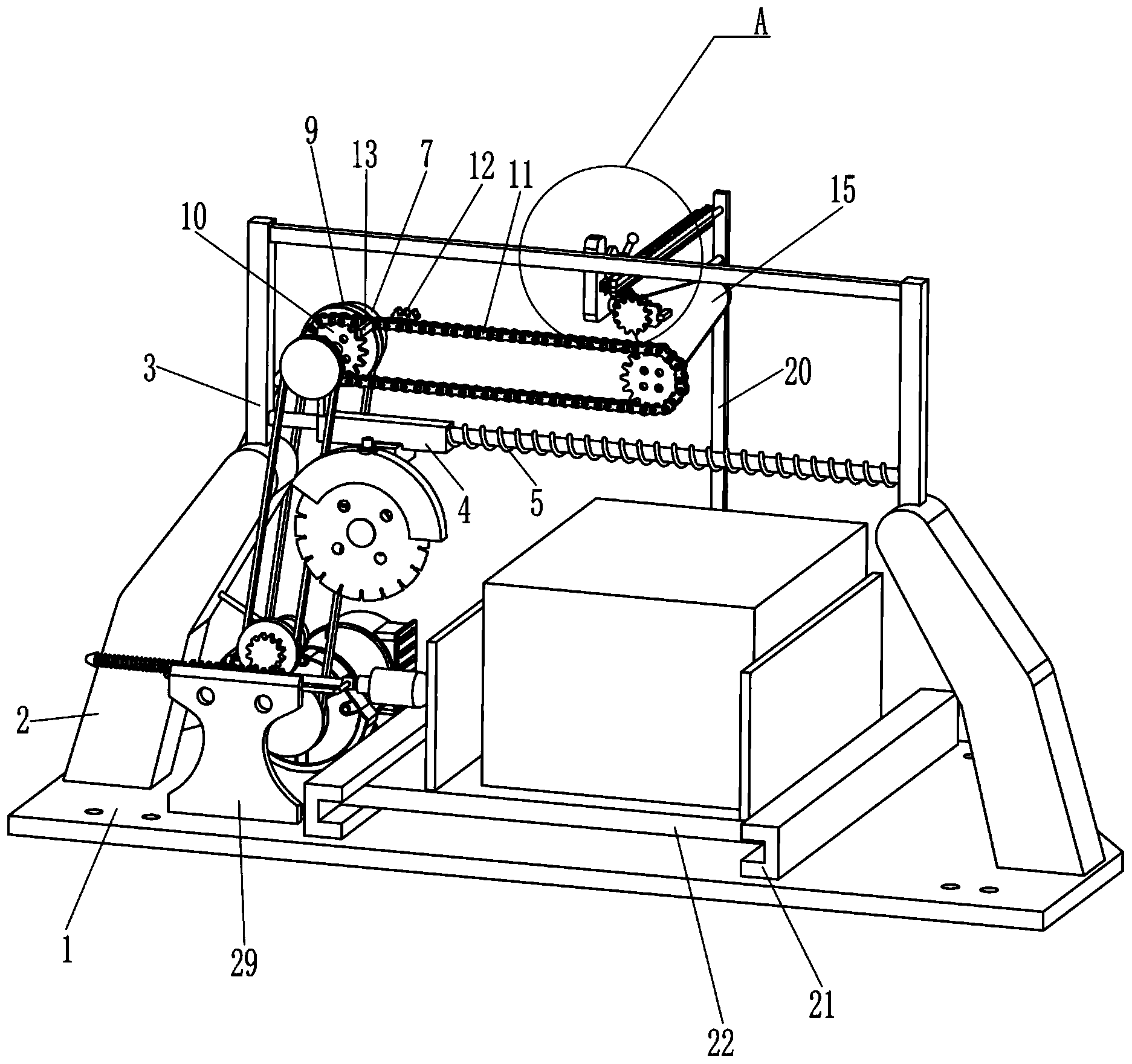 A

9
13
7
12
11
15
10
3
20
4
5
2
1
29
22
21