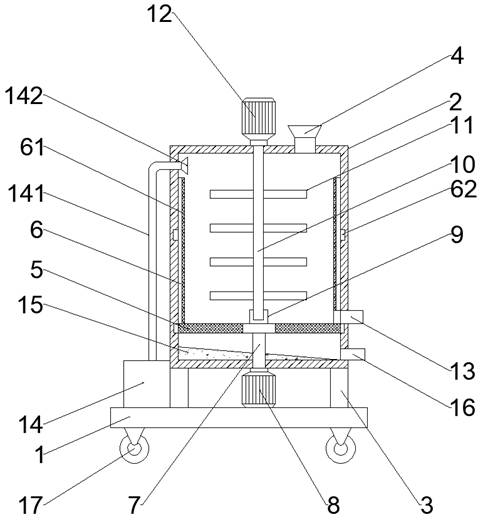 12
4
142
2
11
61
10
141
62
6
9
5
15
13
16
14
1
17
7
8
3