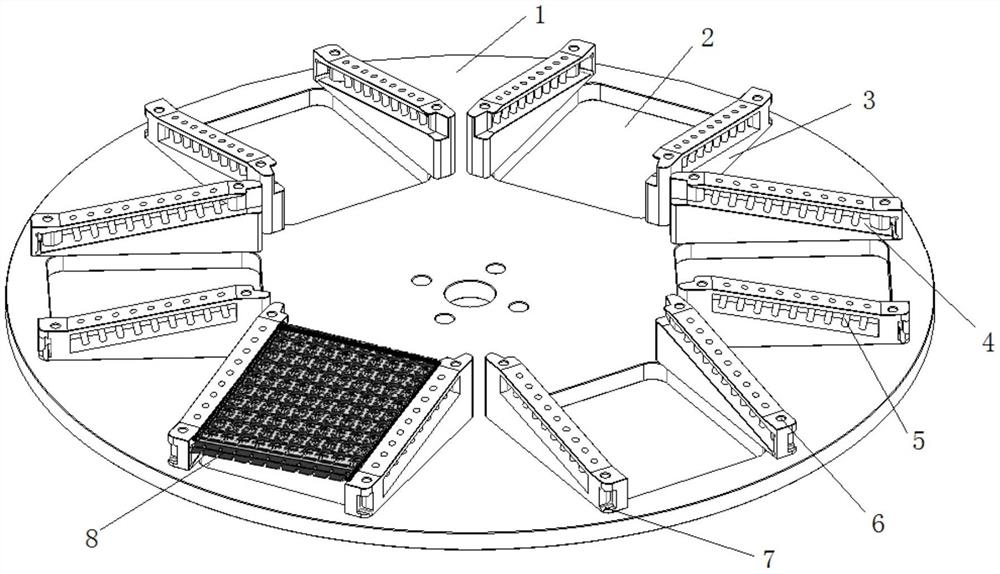 1
2
3
4
5
6
7
8