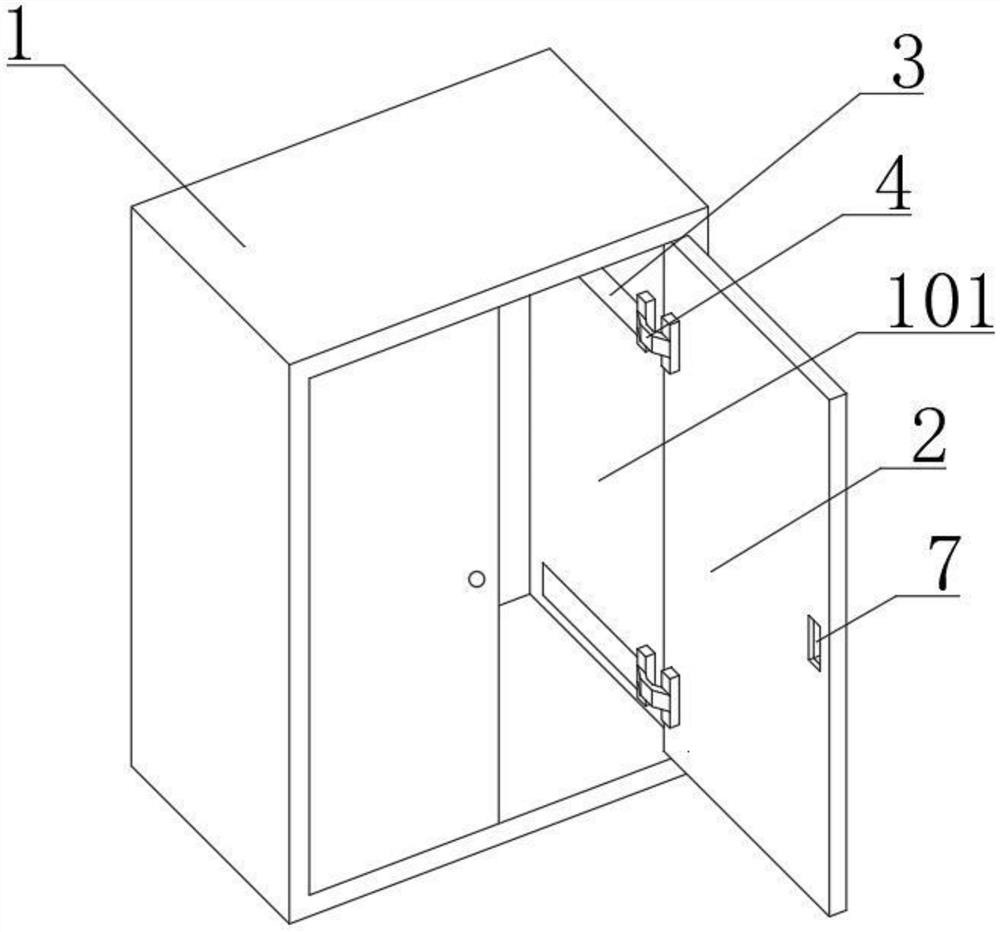 1
3
4
101
2
7