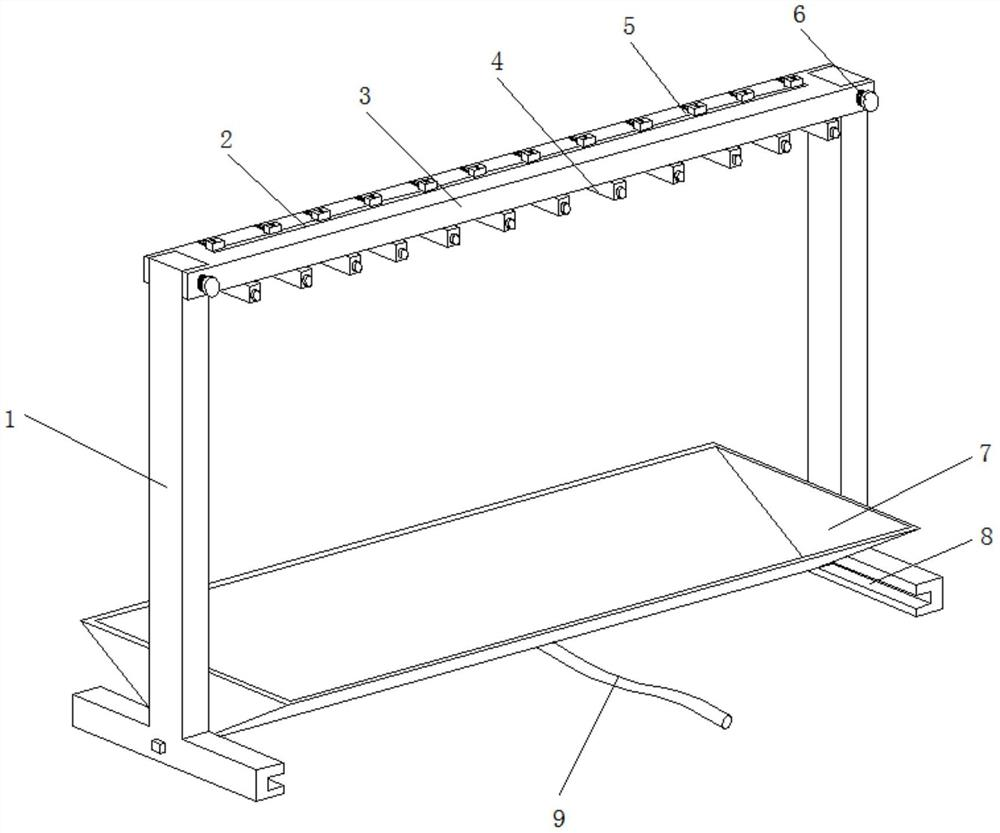 5
6
4
3
2
1
7
8
9