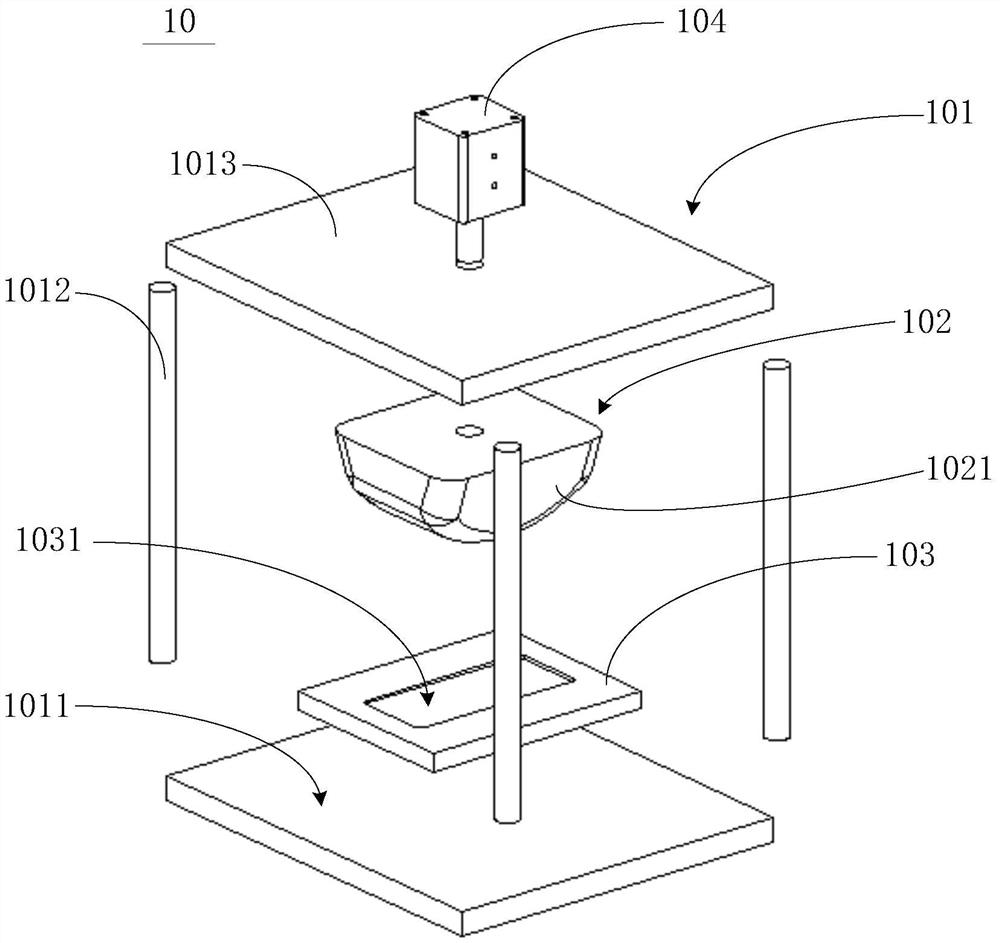 10

104

101

1013

1012

102

1021

1031

103

1011