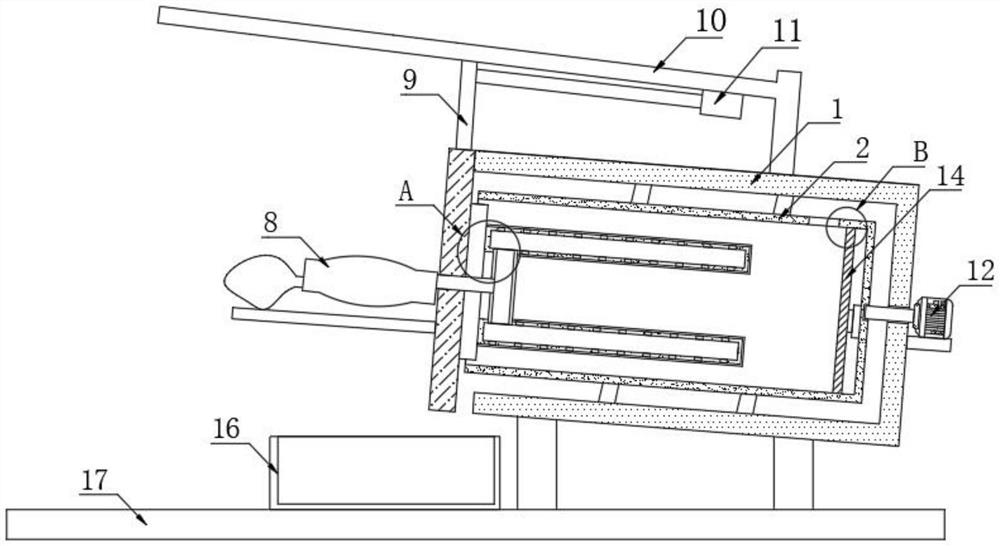 10
11
9
1
2
B
14
A
8
12
16
17