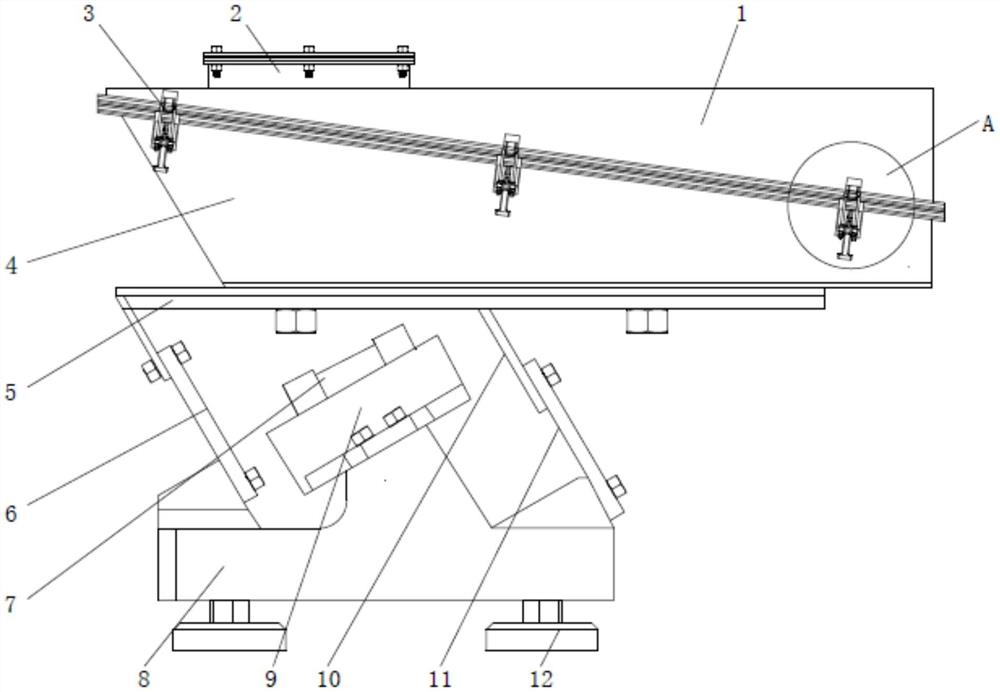 3
2
1
A
4
5
6
7
8
9
10
11
12