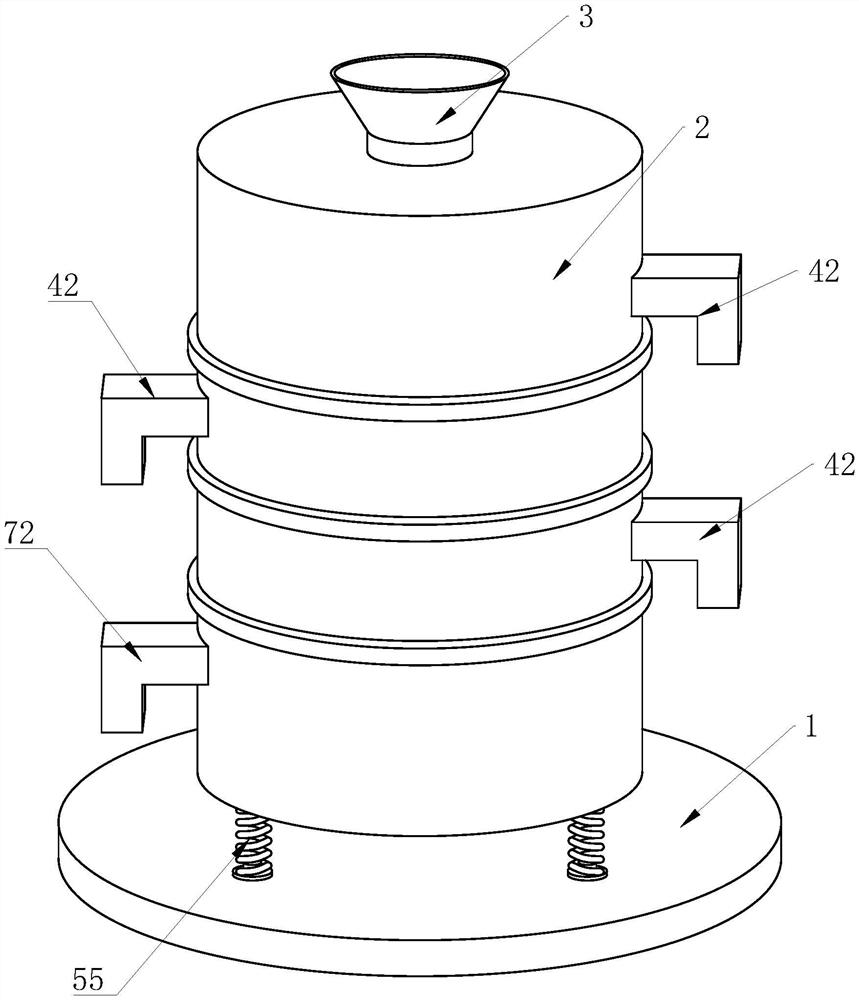 3
2
42
42
42
72
1
55