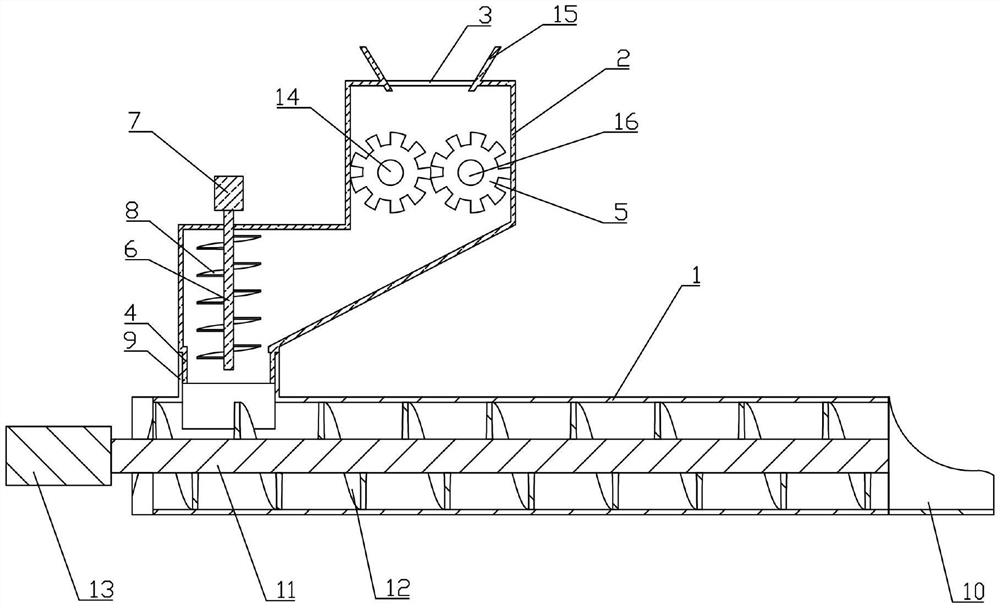 3
15
2
14
16
7
5
8
6
1
4
9
13
11
12
10