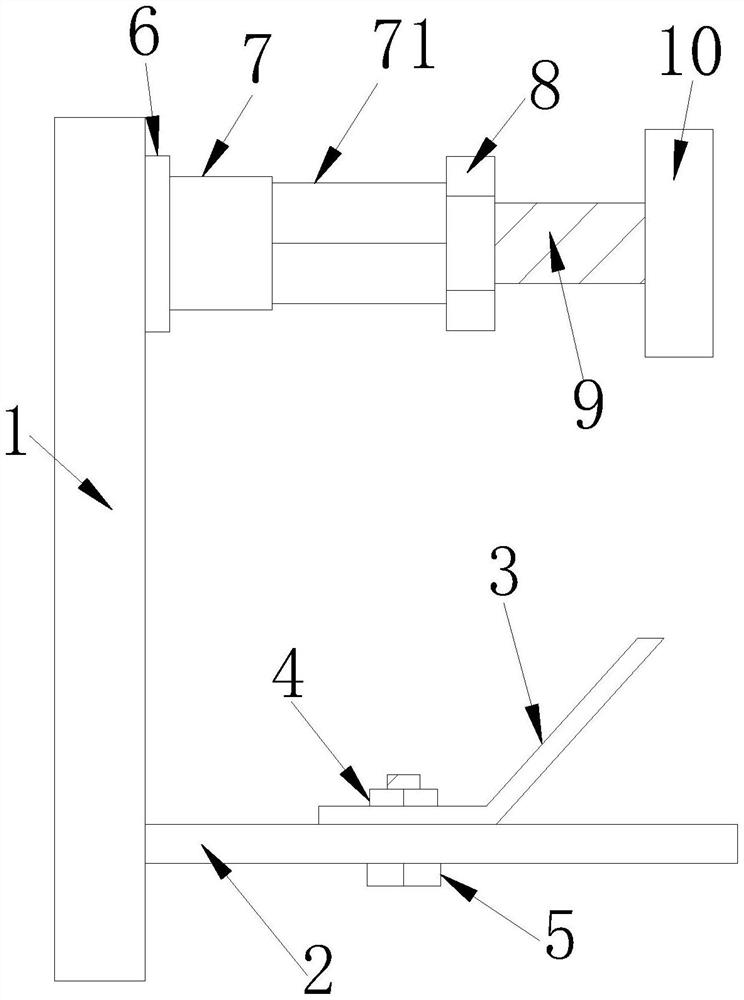 6
7
71
8
10
9
1
3
4
5
2