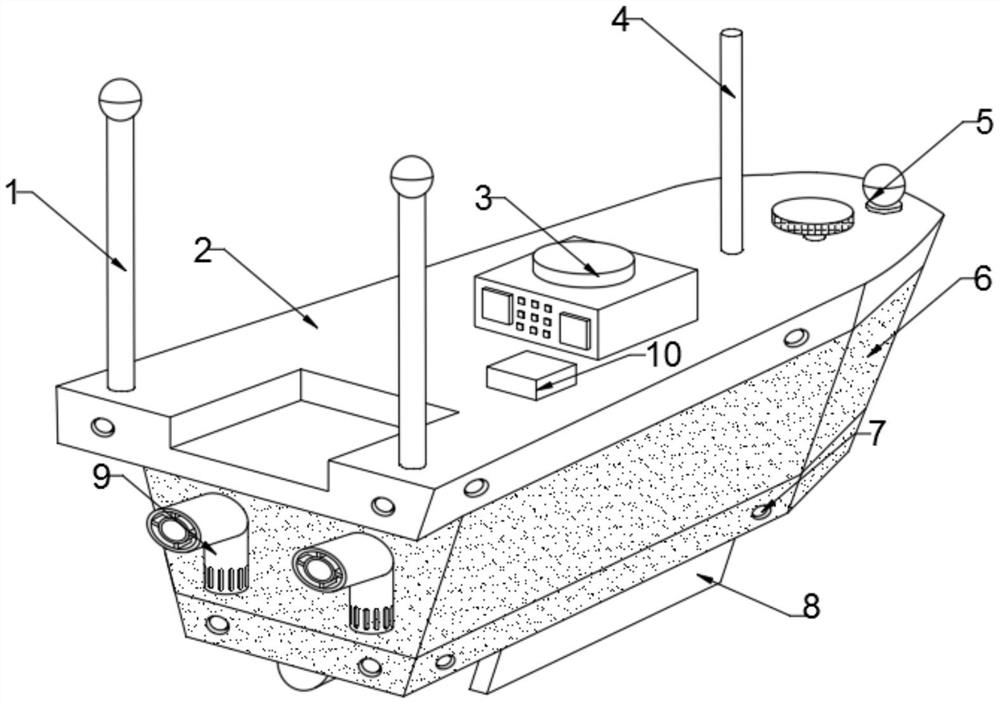 4
5
1
3
2
6
10
7
9
8