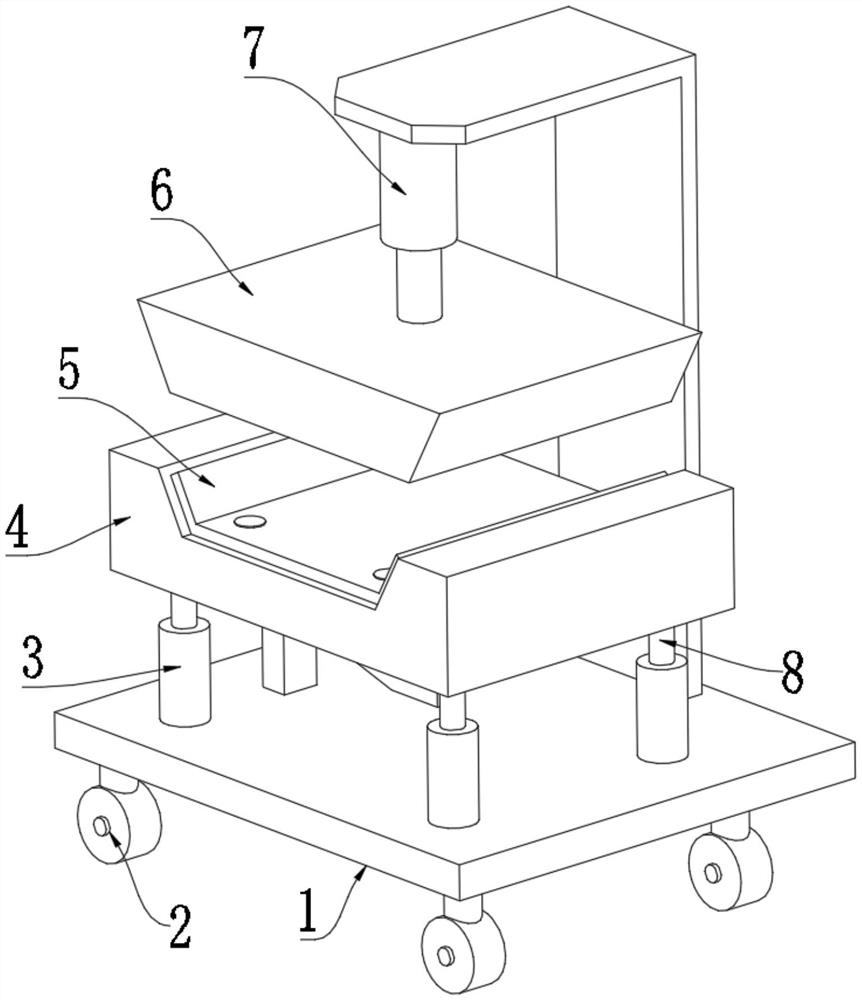 7
6
5
4
3
8
2
1