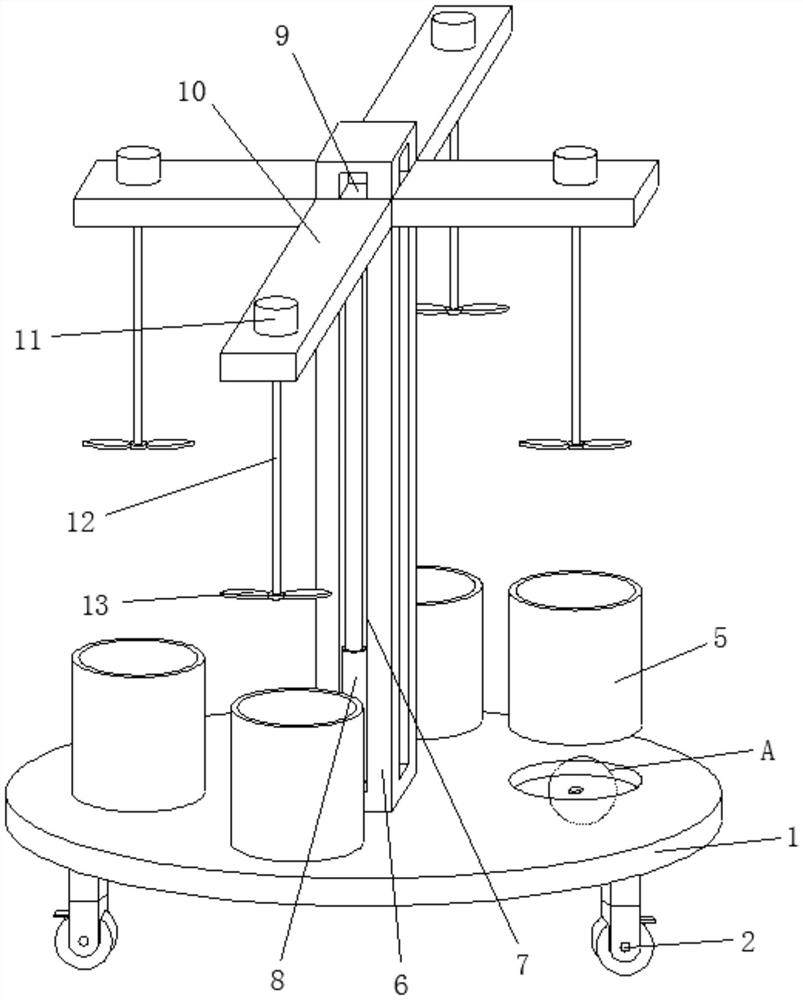 9
10
11
12
13
5
A
1
2
8
6
7