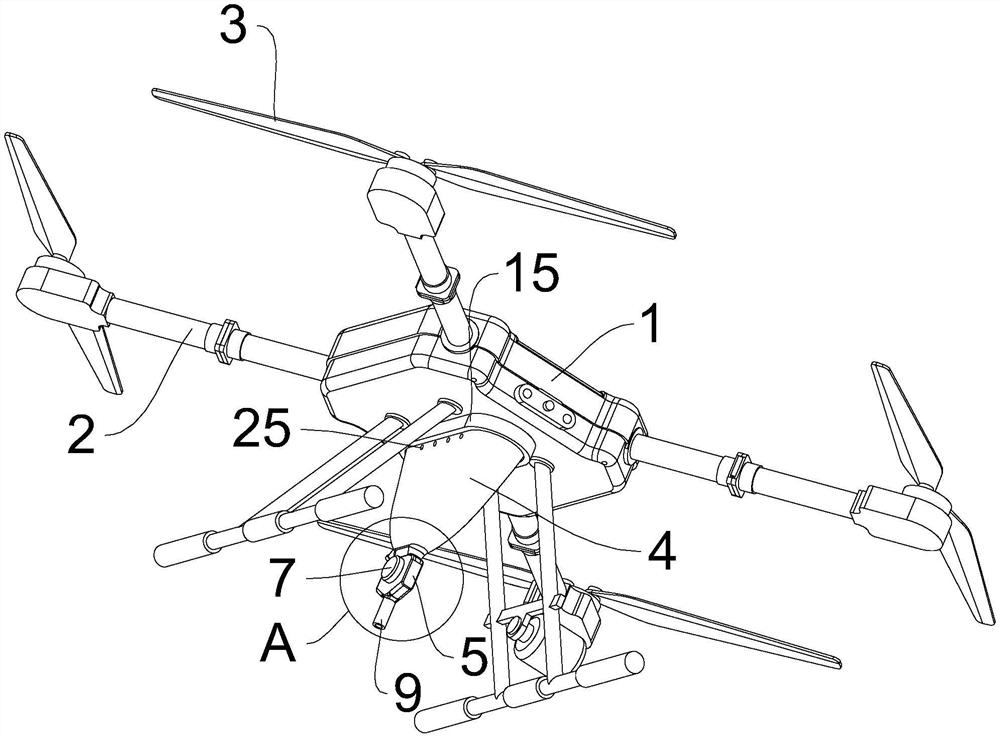 3
15
1
2
25
4
7
A
5
9