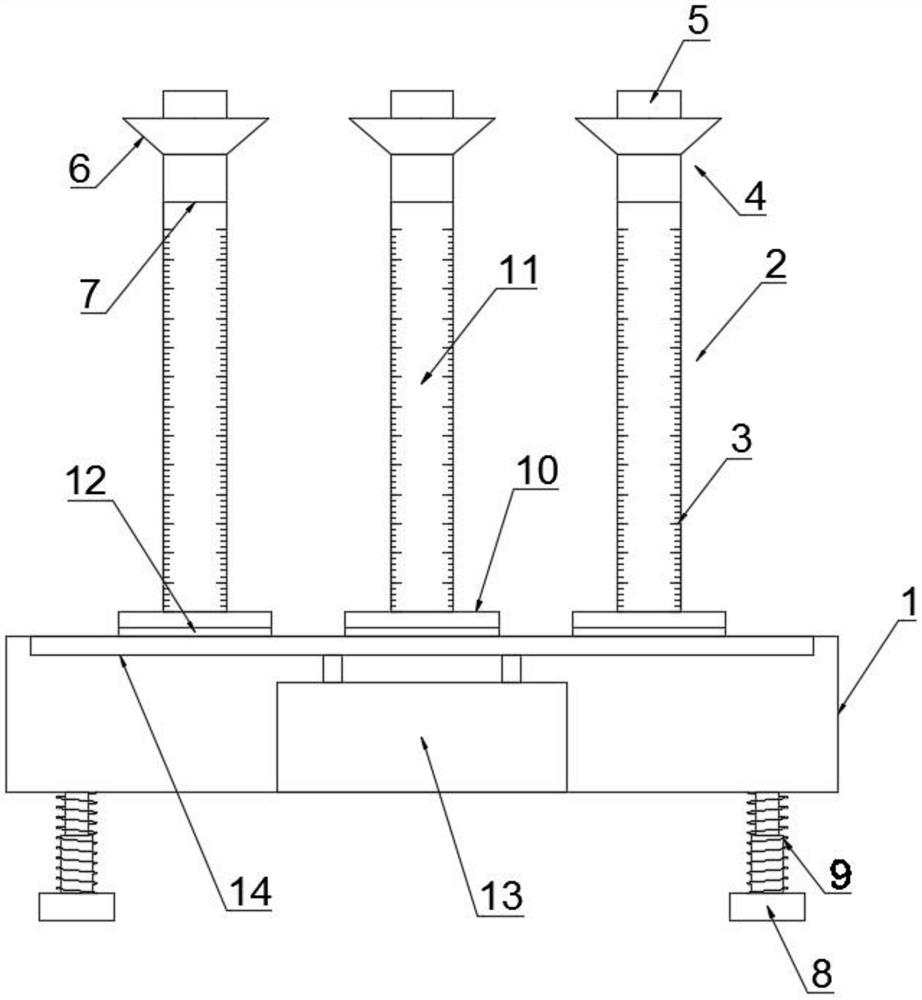 5
6
4
7
11
2
3
12
10
1
14
13
9
8