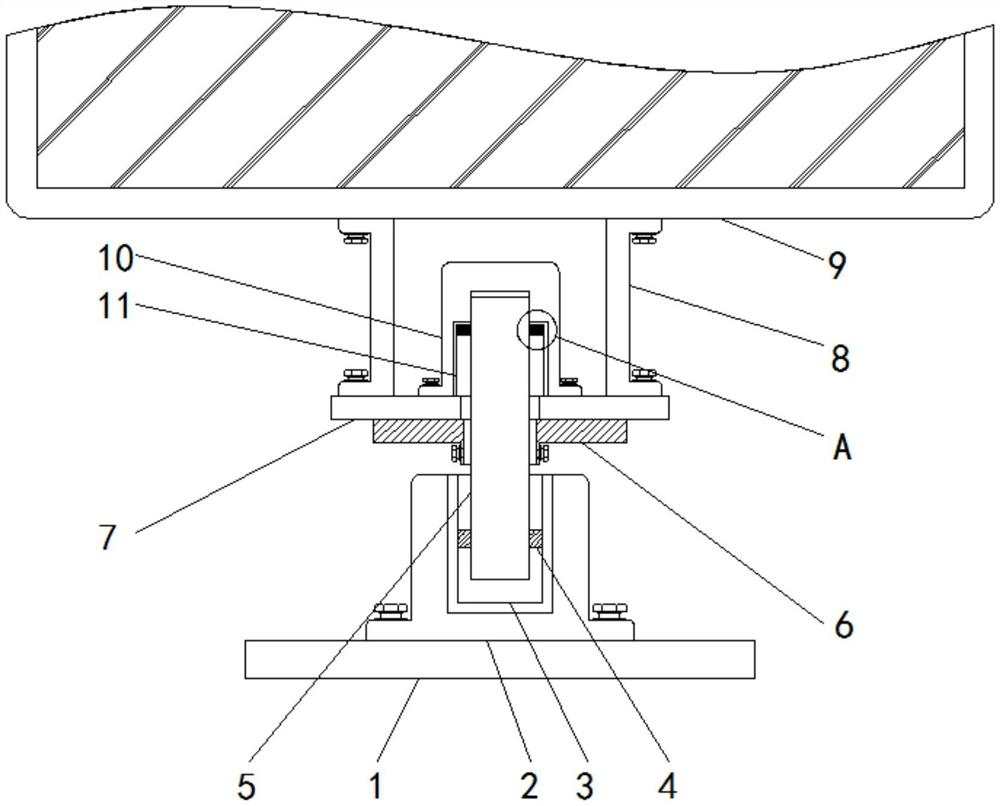 10
11
9
8
A
7
6
5
1
2
3
4