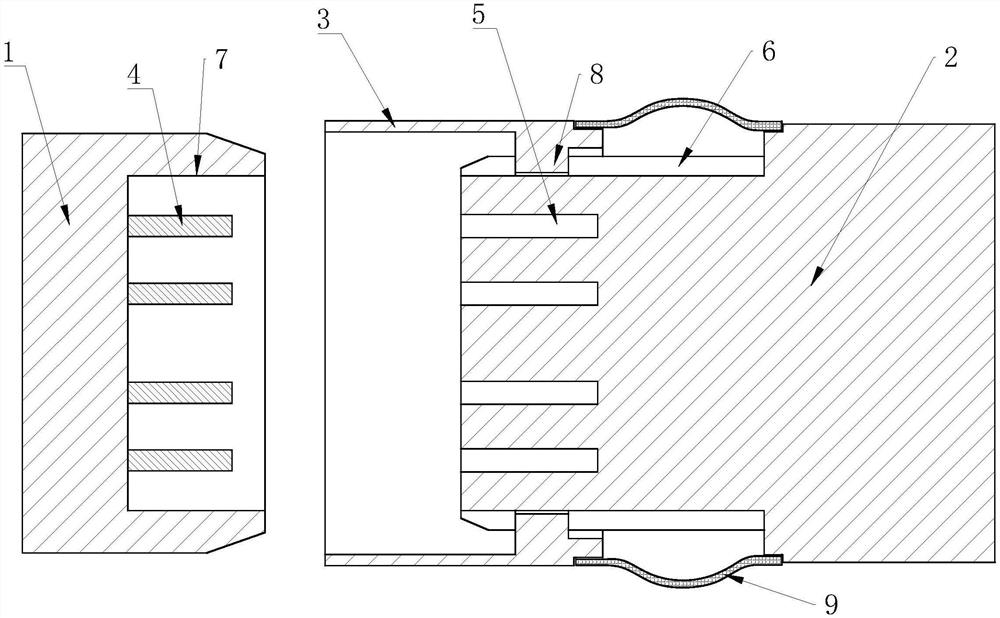 1
4
7
3
5
8
6
2
9