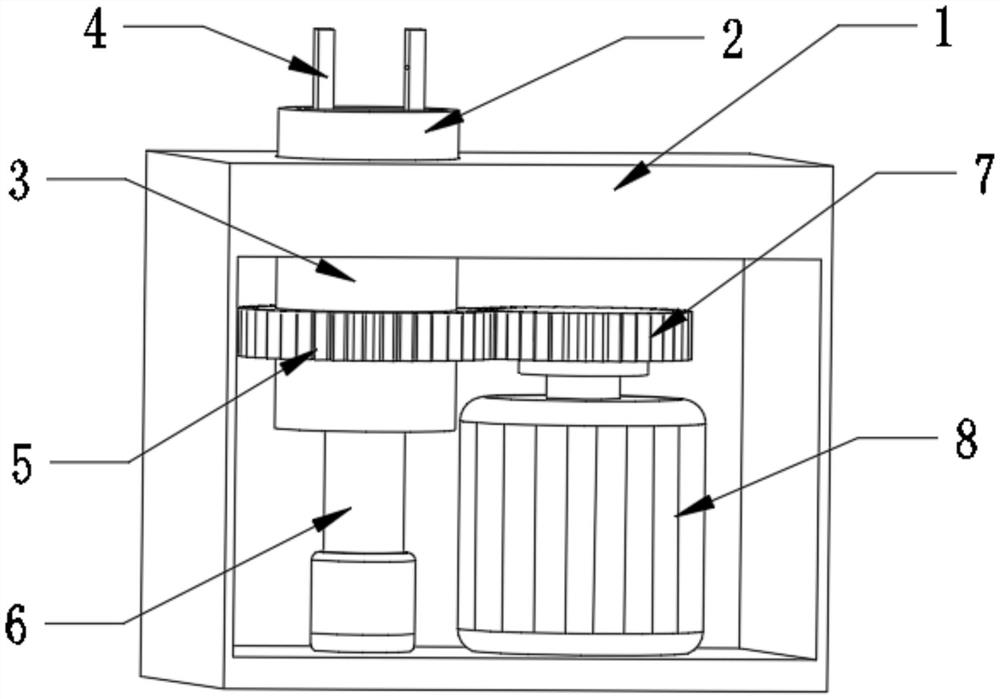 4
2
1
3
7
5
8
6